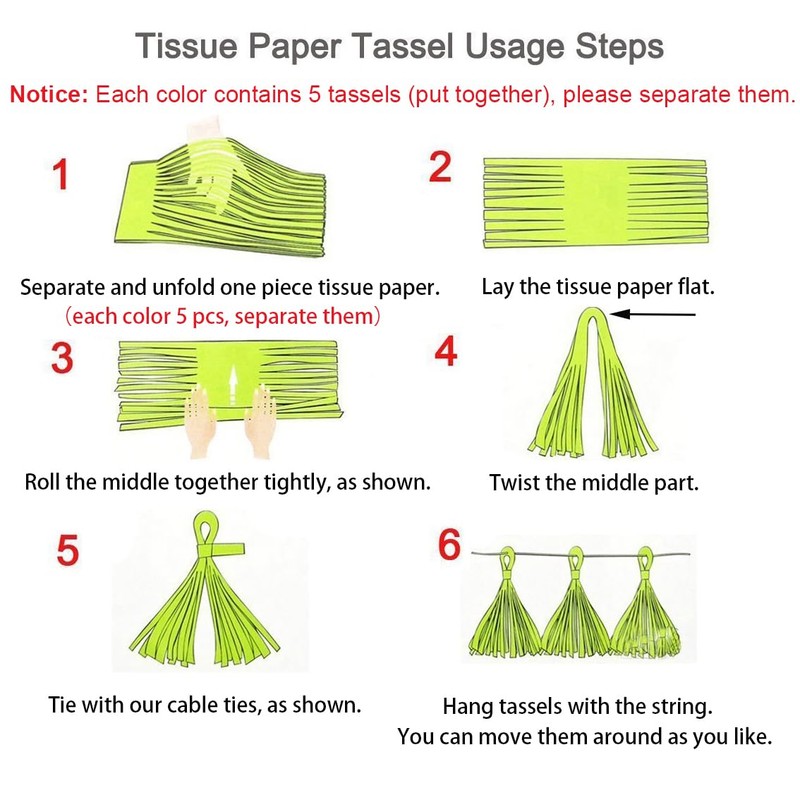 Tissue Paper Tassel Usage Steps

Notice: Each color contains 5 tassels (put together), please separate them.

1

Separate and unfold one piece tissue paper.
(each color 5 pcs, separate them)

2

Lay the tissue paper flat.

3

Roll the middle together tightly, as shown.

4

Twist the middle part.

5

Tie with our cable ties, as shown.

6

Hang tassels with the string.
You can move them around as you like.