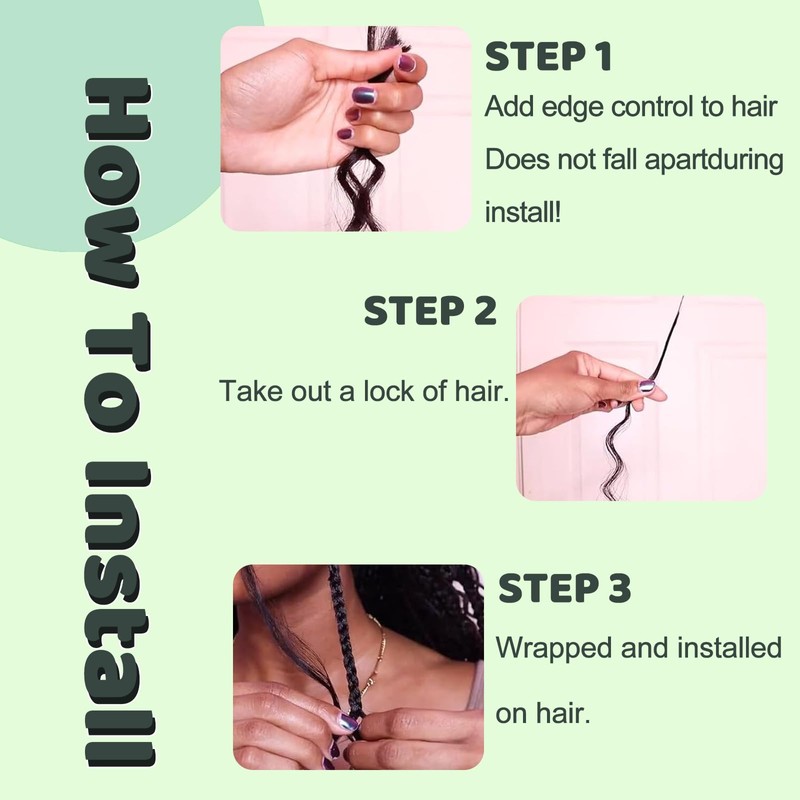 How To Install

STEP 1
Add edge control to hair
Does not fall apartduring install!

STEP 2
Take out a lock of hair.

STEP 3
Wrapped and installed on hair.