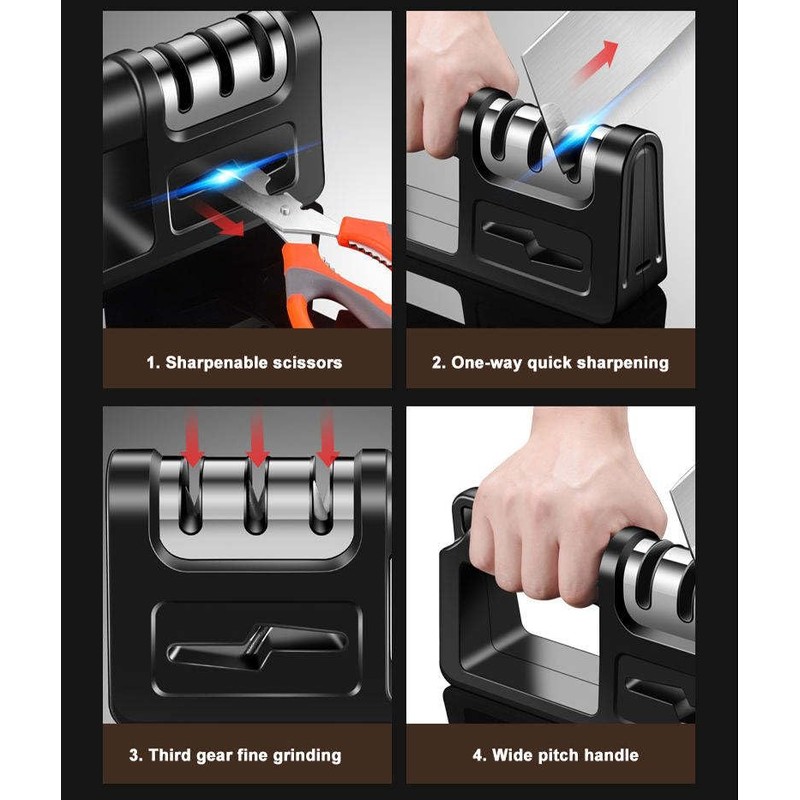 1. Sharpenable scissors

2. One-way quick sharpening

3. Third gear fine grinding

4. Wide pitch handle