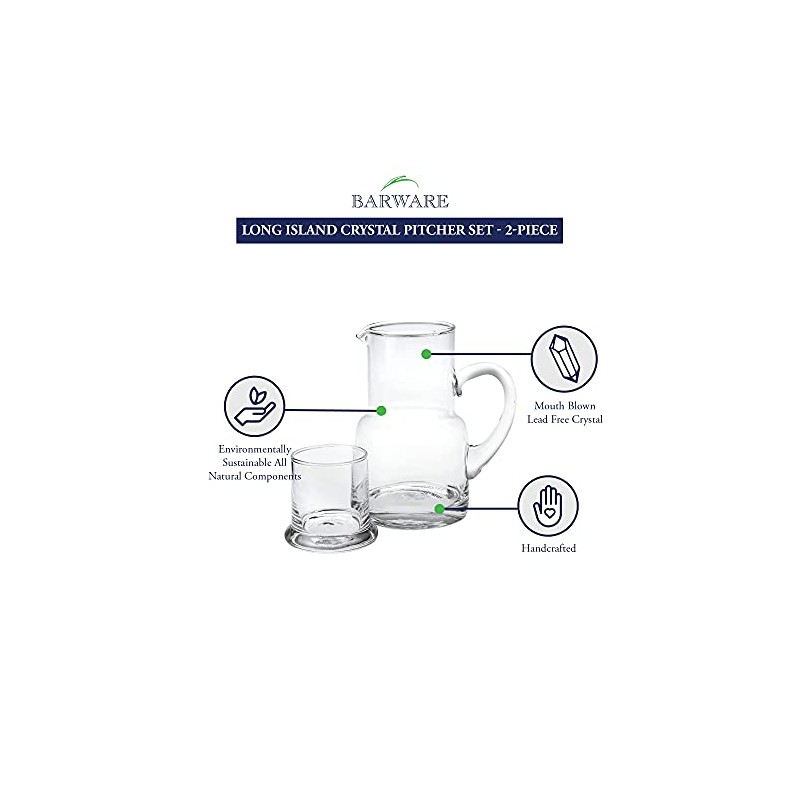 BARWARE

LONG ISLAND CRYSTAL PITCHER SET - 2-PIECE

Environmentally Sustainable All Natural Components

Mouth Blown Lead Free Crystal

Handcrafted