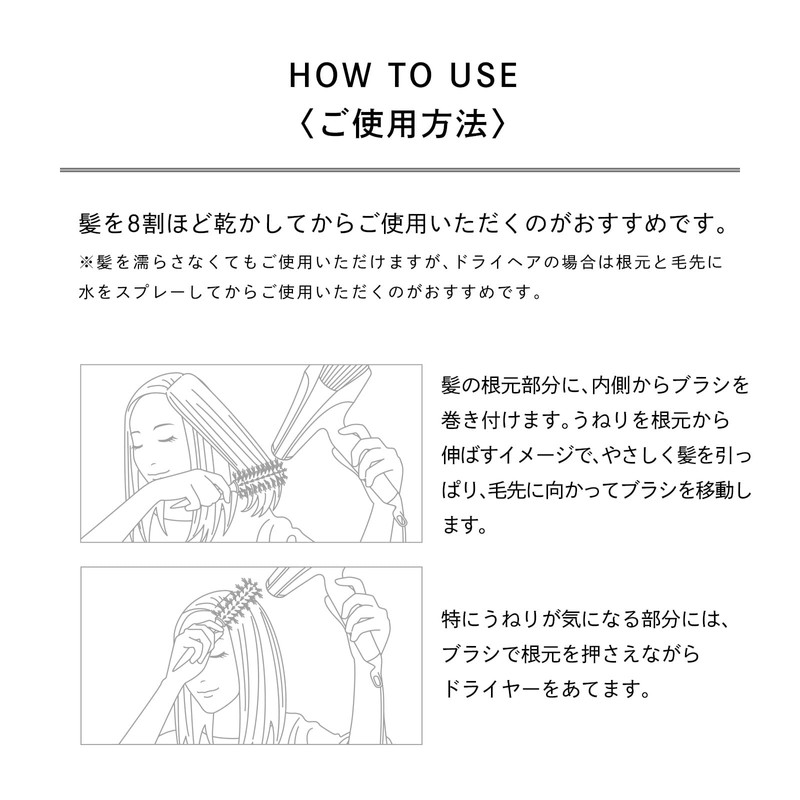 HOW TO USE
〈ご使用方法〉

髪を8割ほど乾かしてからご使用いただくのがおすすめです。
※髪を濡らさなくてもご使用いただけますが、ドライヘアの場合は根元と毛先に水をスプレーしてからご使用いただくのがおすすめです。

髪の根元部分に、内側からブラシを巻き付けます。うねりを根元から伸ばすイメージで、やさしく髪を引っぱり、毛先に向かってブラシを移動します。

特にうねりが気になる部分には、ブラシで根元を押さえながらドライヤーをあてます。