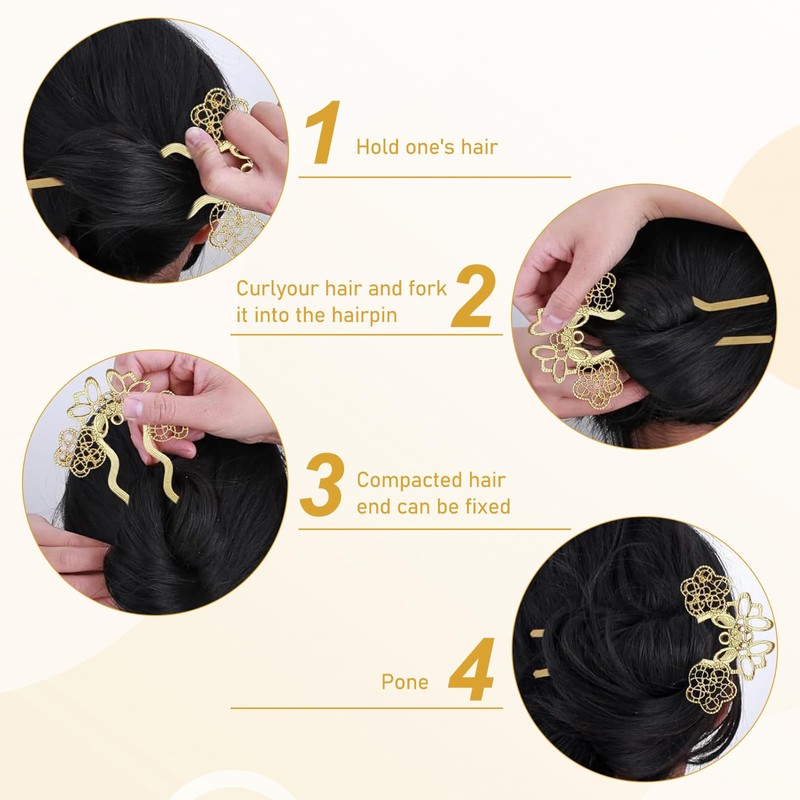 1 Hold one's hair

Curlyour hair and fork it into the hairpin 2

3 Compacted hair end can be fixed

Pone 4