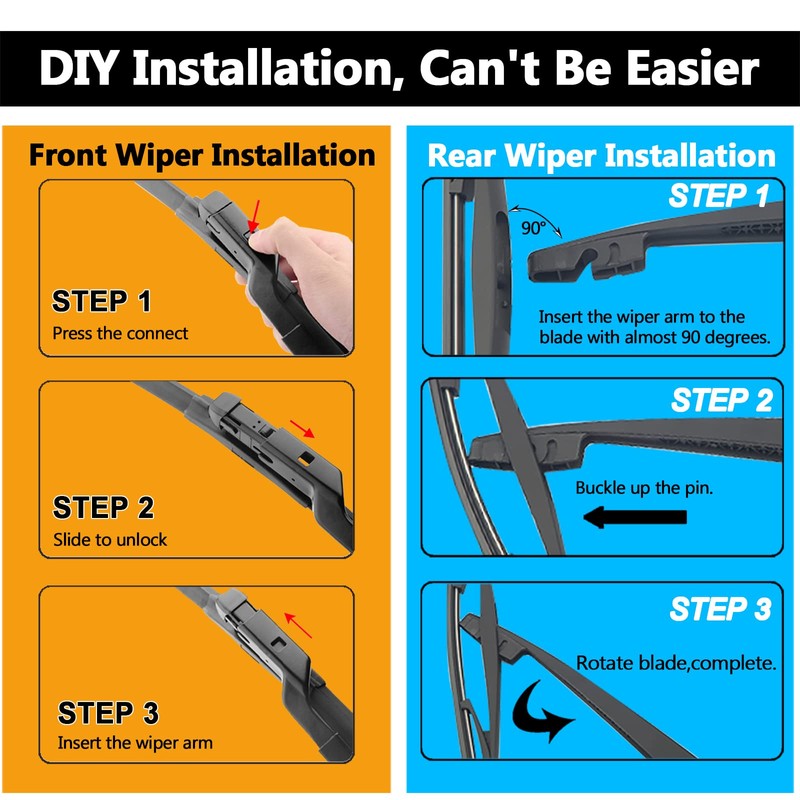 DIY Installation, Can't Be Easier

Front Wiper Installation

STEP 1
Press the connect

STEP 2
Slide to unlock

STEP 3
Insert the wiper arm

Rear Wiper Installation

STEP 1
90°
Insert the wiper arm to the blade with almost 90 degrees.

STEP 2
Buckle up the pin.

STEP 3
Rotate blade,complete.