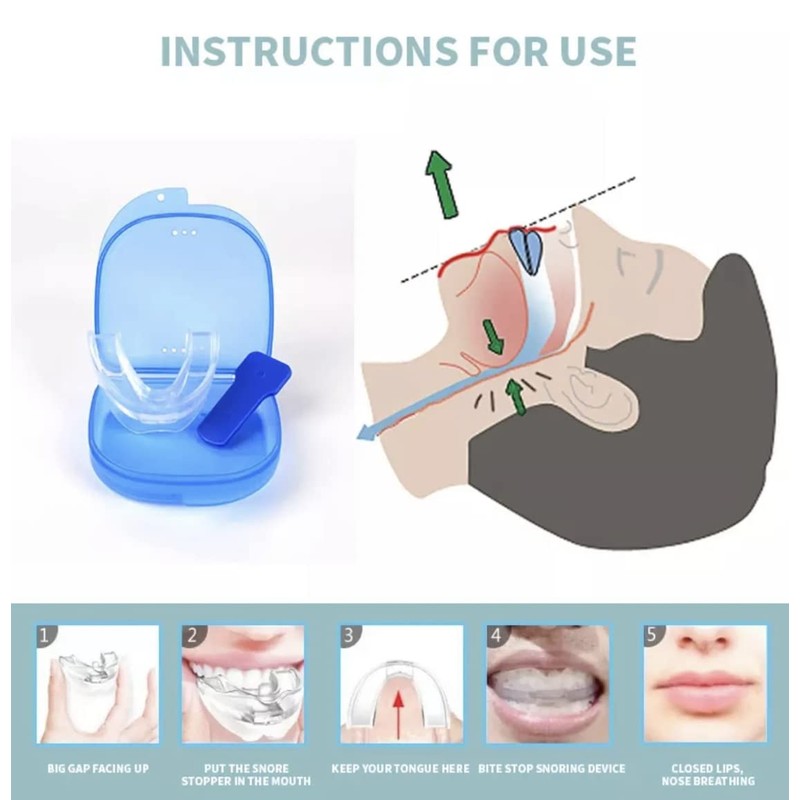 INSTRUCTIONS FOR USE

1
BIG GAP FACING UP

2
PUT THE SNORE STOPPER IN THE MOUTH

3
KEEP YOUR TONGUE HERE

4
BITE STOP SNORING DEVICE

5
CLOSED LIPS, NOSE BREATHING