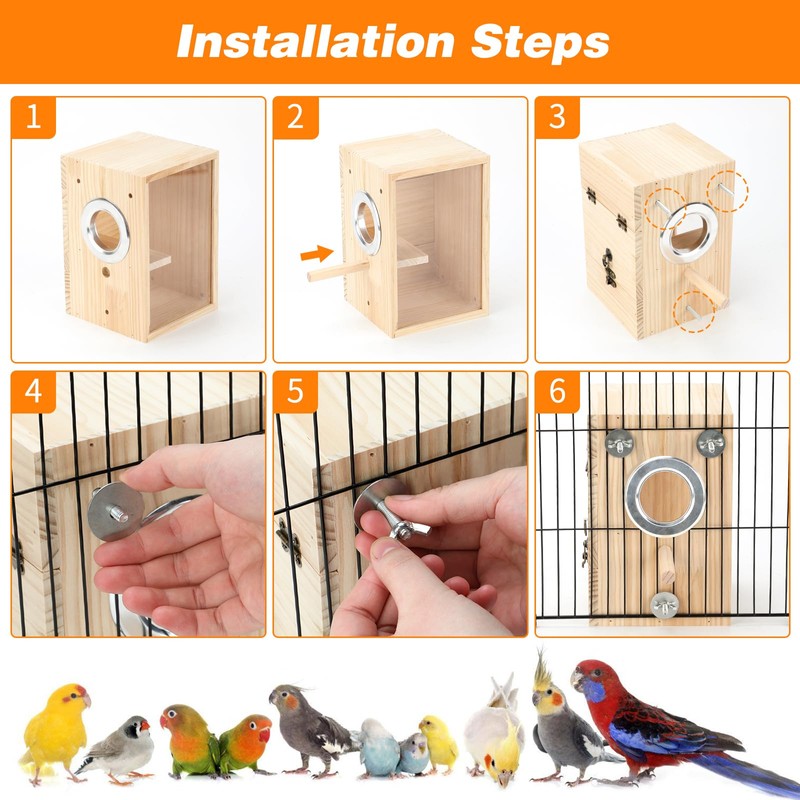 Installation Steps

1

2

3

4

5

6