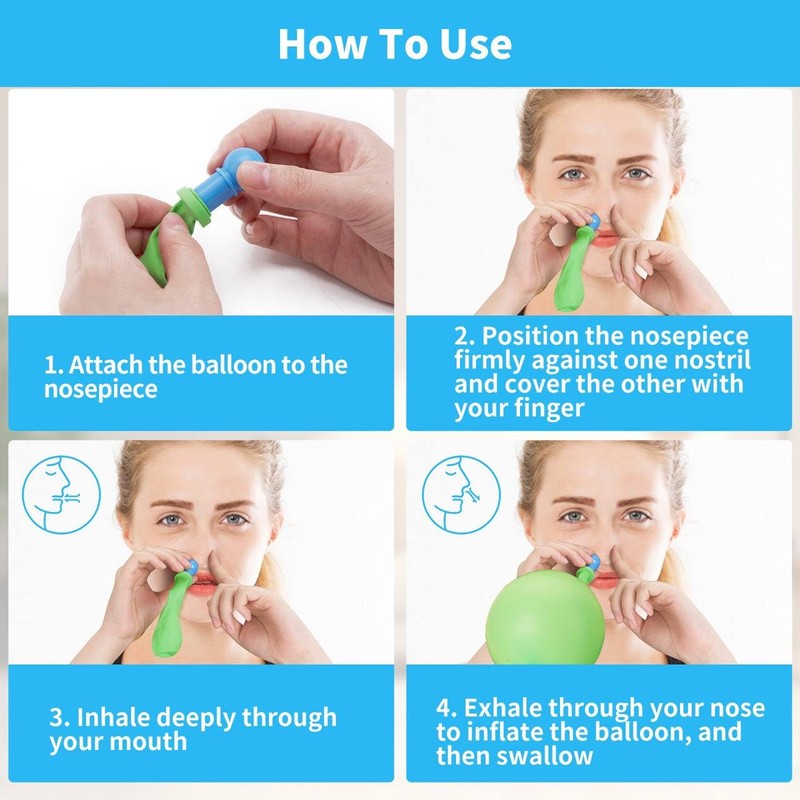 How To Use

1. Attach the balloon to the nosepiece

2. Position the nosepiece firmly against one nostril and cover the other with your finger

3. Inhale deeply through your mouth

4. Exhale through your nose to inflate the balloon, and then swallow