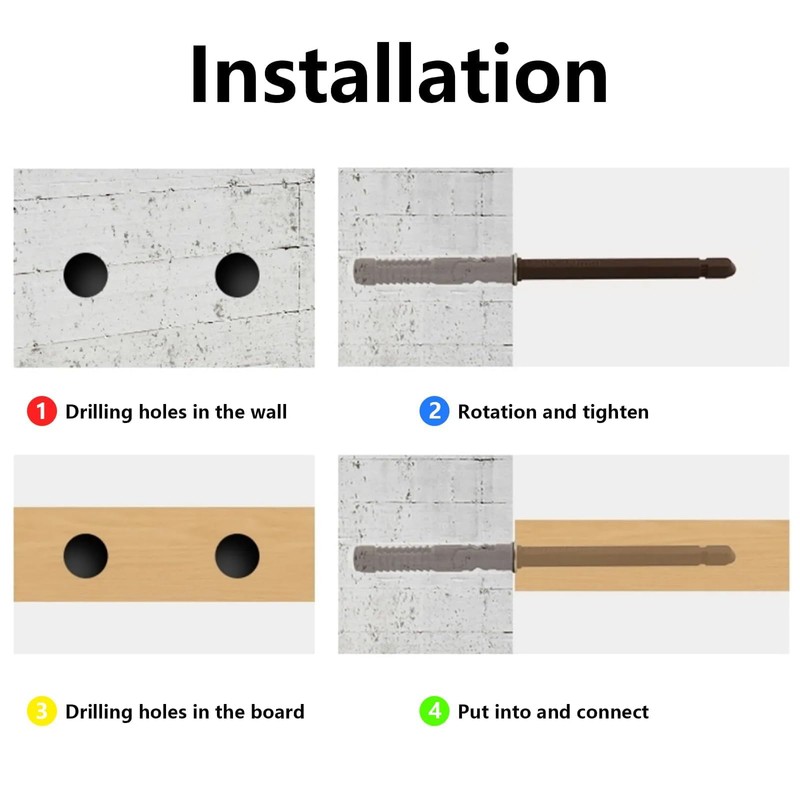 Installation

1 Drilling holes in the wall

2 Rotation and tighten

3 Drilling holes in the board

4 Put into and connect