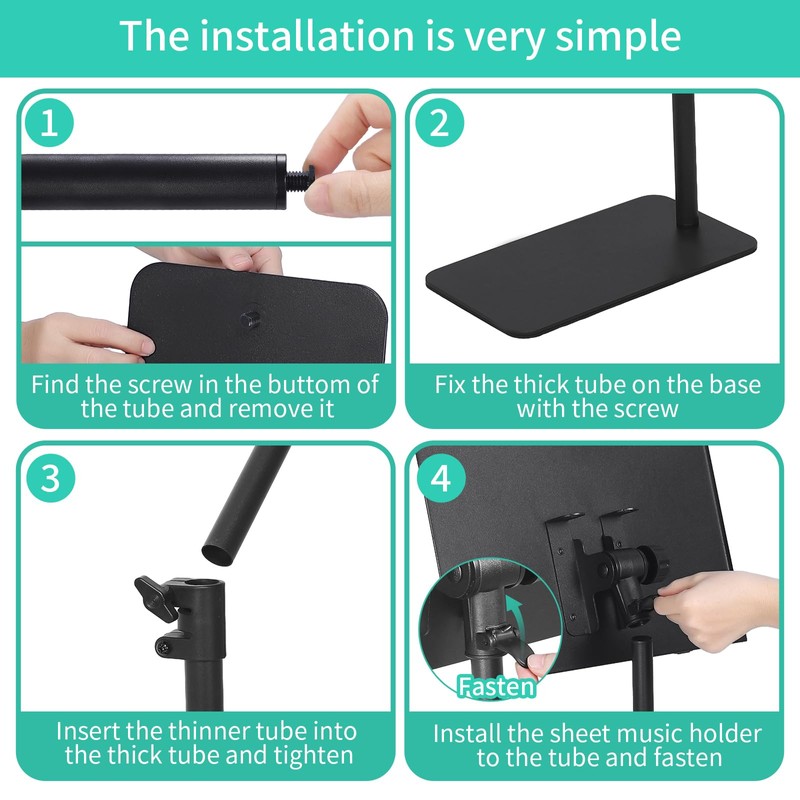 The installation is very simple

1

Find the screw in the buttom of the tube and remove it

2

Fix the thick tube on the base with the screw

3

Insert the thinner tube into the thick tube and tighten

4

Fasten

Install the sheet music holder to the tube and fasten