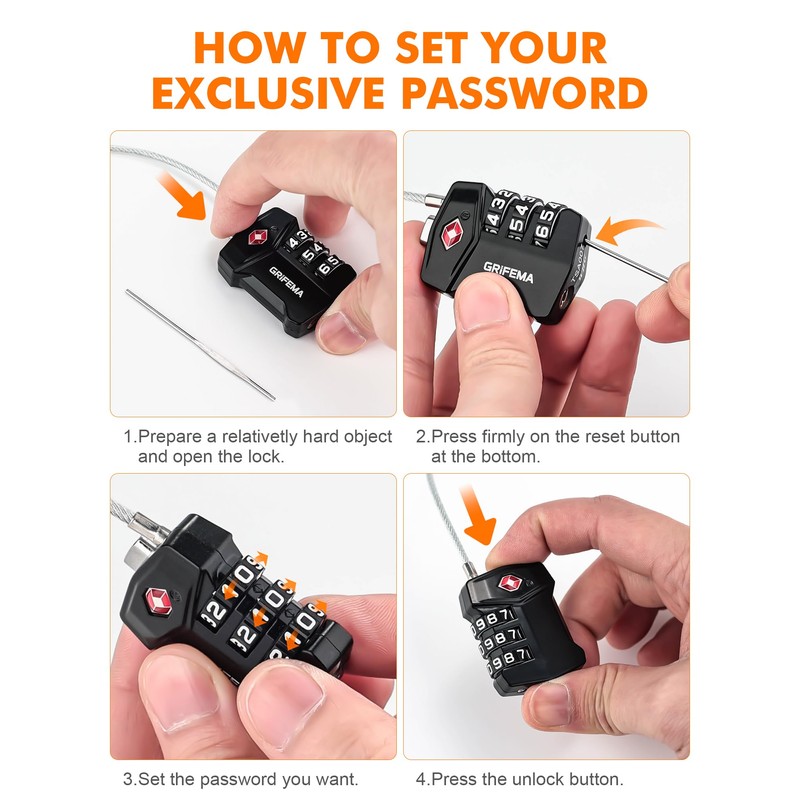 HOW TO SET YOUR EXCLUSIVE PASSWORD

GRIFEMA

GRIFEMA

1.Prepare a relativetly hard object and open the lock.

2.Press firmly on the reset button at the bottom.

3.Set the password you want.

4.Press the unlock button.