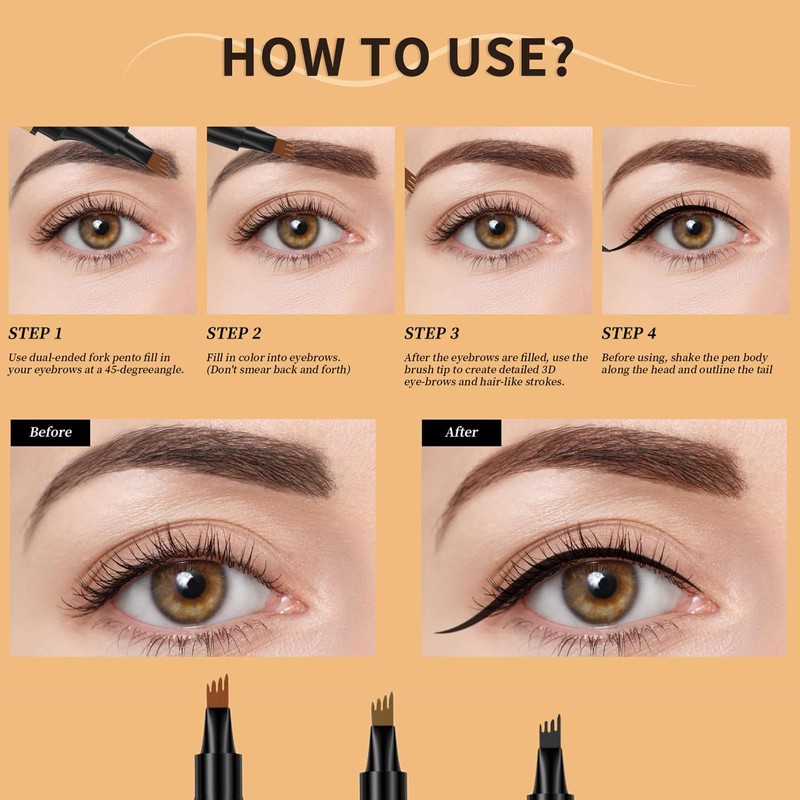 HOW TO USE?

STEP 1
Use dual-ended fork pento fill in your eyebrows at a 45-degreeangle.

STEP 2
Fill in color into eyebrows. (Don't smear back and forth)

STEP 3
After the eyebrows are filled, use the brush tip to create detailed 3D eye-brows and hair-like strokes.

STEP 4
Before using, shake the pen body along the head and outline the tail

Before

After