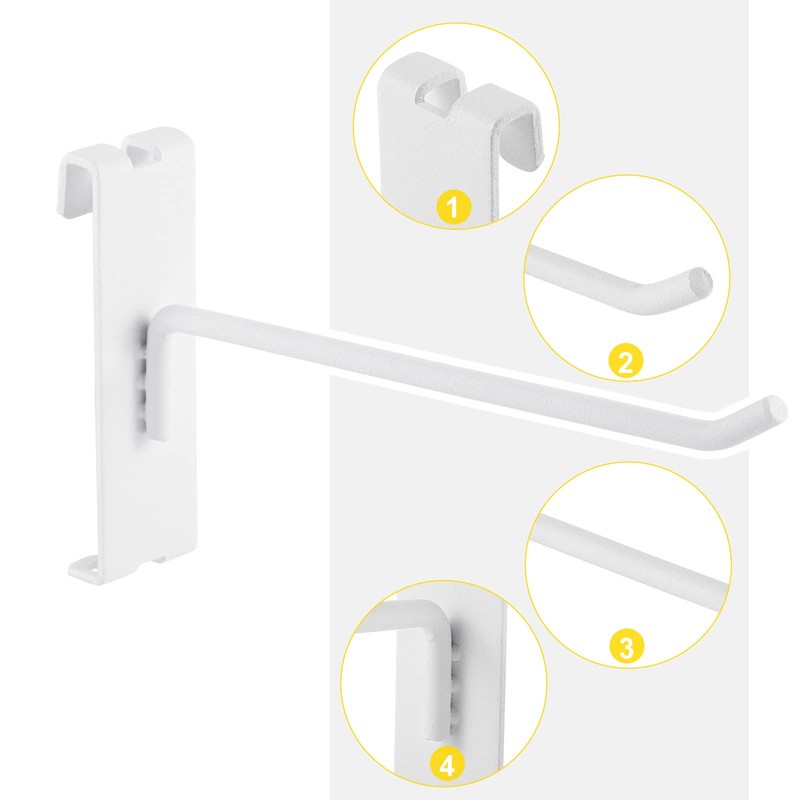 1
2
3
4