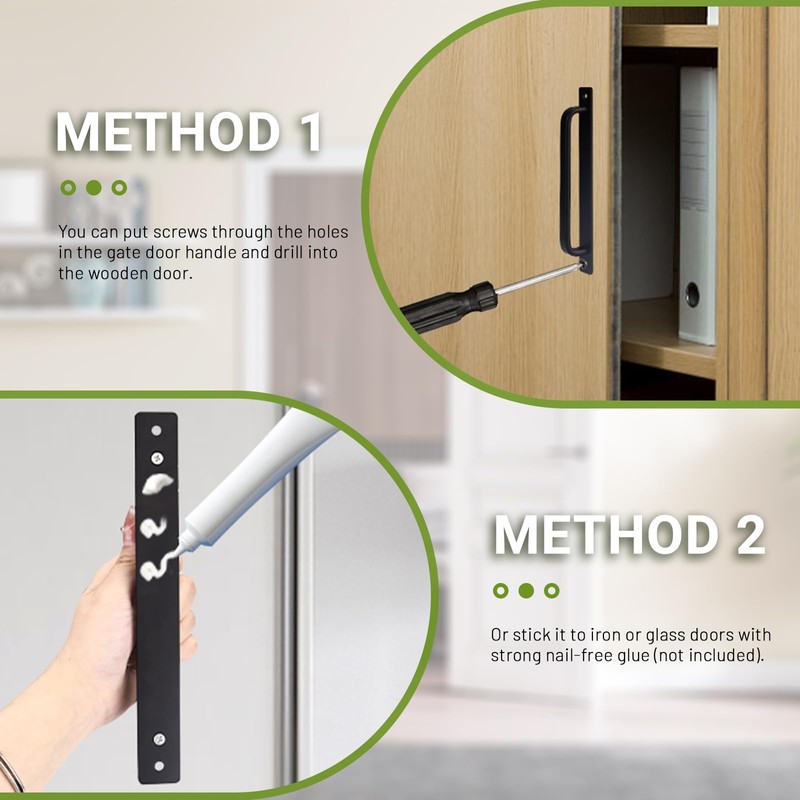 METHOD 1

You can put screws through the holes in the gate door handle and drill into the wooden door.

METHOD 2

Or stick it to iron or glass doors with strong nail-free glue (not included).