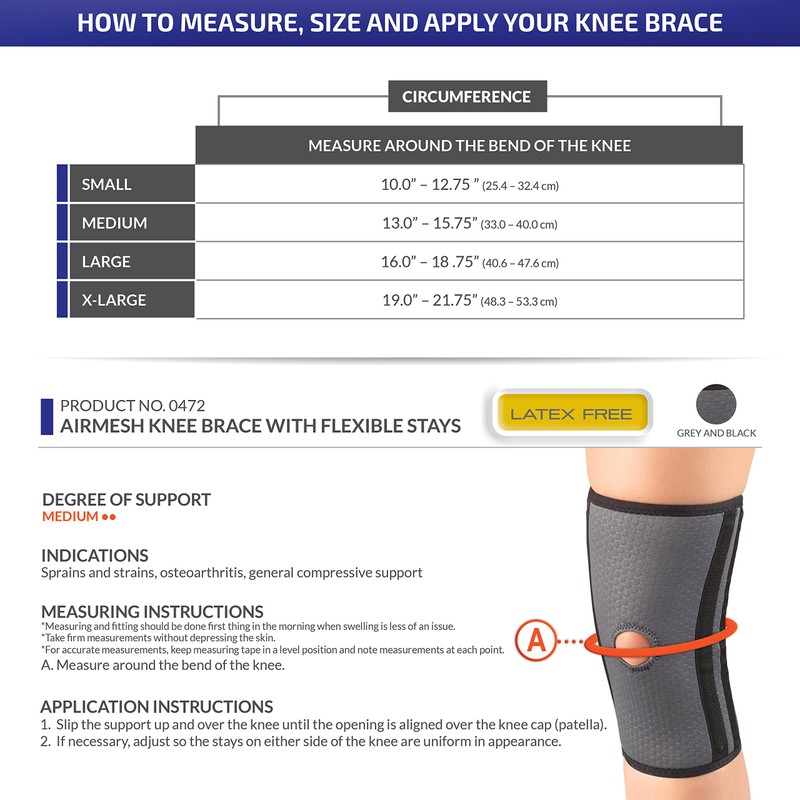 HOW TO MEASURE, SIZE AND APPLY YOUR KNEE BRACE

CIRCUMFERENCE

| | MEASURE AROUND THE BEND OF THE KNEE |
|---|---|
| SMALL | 10.0” – 12.75 ” (25.4 – 32.4 cm) |
| MEDIUM | 13.0” – 15.75” (33.0 – 40.0 cm) |
| LARGE | 16.0” – 18 .75” (40.6 – 47.6 cm) |
| X-LARGE | 19.0” – 21.75” (48.3 – 53.3 cm) |

PRODUCT NO. 0472
AIRMESH KNEE BRACE WITH FLEXIBLE STAYS

LATEX FREE

GREY AND BLACK

DEGREE OF SUPPORT
MEDIUM ●●

INDICATIONS
Sprains and strains, osteoarthritis, general compressive support

MEASURING INSTRUCTIONS
*Measuring and fitting should be done first thing in the morning when swelling is less of an issue.
*Take firm measurements without depressing the skin.
*For accurate measurements, keep measuring tape in a level position and note measurements at each point.
A. Measure around the bend of the knee.

A

APPLICATION INSTRUCTIONS
1. Slip the support up and over the knee until the opening is aligned over the knee cap (patella).
2. If necessary, adjust so the stays on either side of the knee are uniform in appearance.