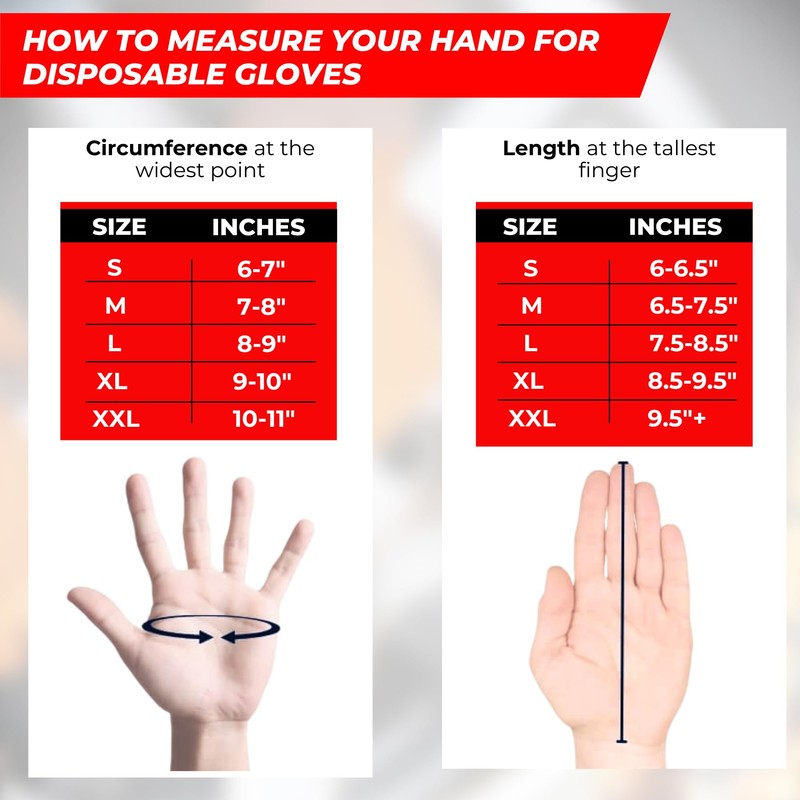 HOW TO MEASURE YOUR HAND FOR DISPOSABLE GLOVES

Circumference at the widest point

| SIZE | INCHES |
|---|---|
| S | 6-7" |
| M | 7-8" |
| L | 8-9" |
| XL | 9-10" |
| XXL | 10-11" |

Length at the tallest finger

| SIZE | INCHES |
|---|---|
| S | 6-6.5" |
| M | 6.5-7.5" |
| L | 7.5-8.5" |
| XL | 8.5-9.5" |
| XXL | 9.5"+ |