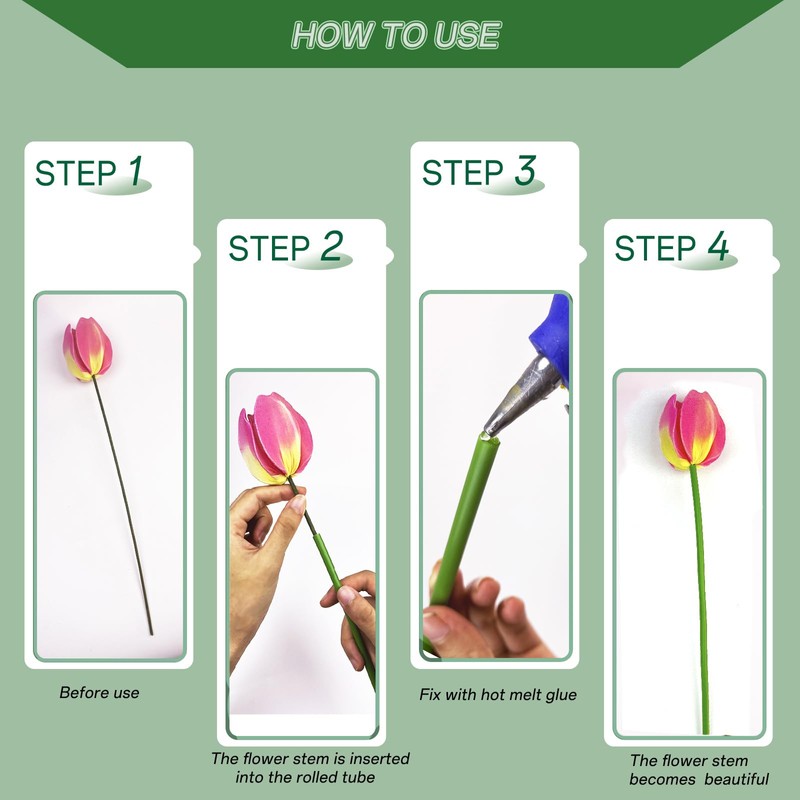 HOW TO USE

STEP 1

Before use

STEP 2

The flower stem is inserted into the rolled tube

STEP 3

Fix with hot melt glue

STEP 4

The flower stem becomes beautiful