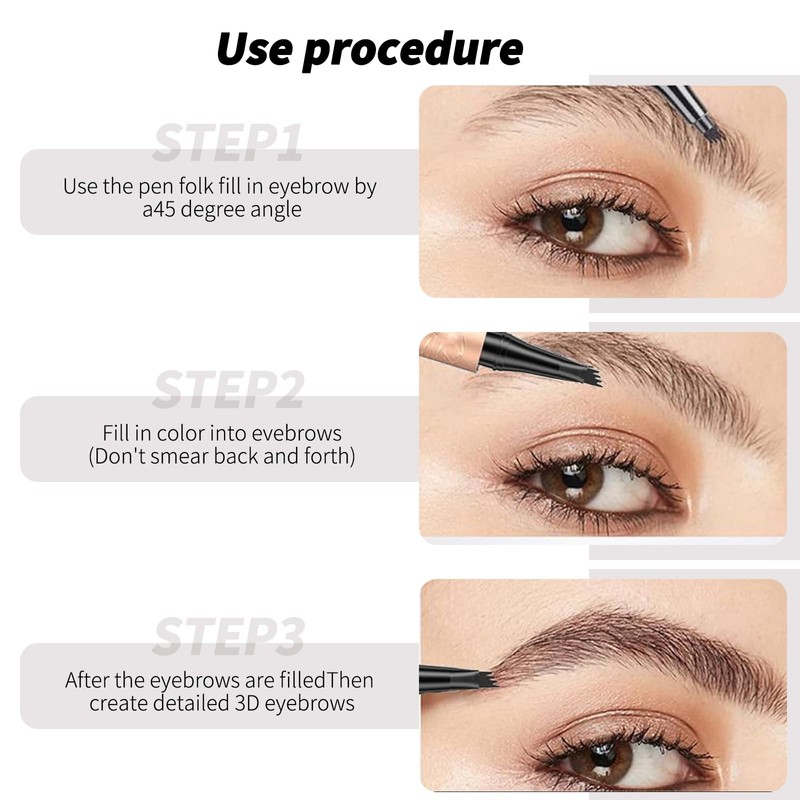 Use procedure

STEP1

Use the pen folk fill in eyebrow by a45 degree angle

STEP2

Fill in color into evebrows (Don't smear back and forth)

STEP3

After the eyebrows are filledThen create detailed 3D eyebrows