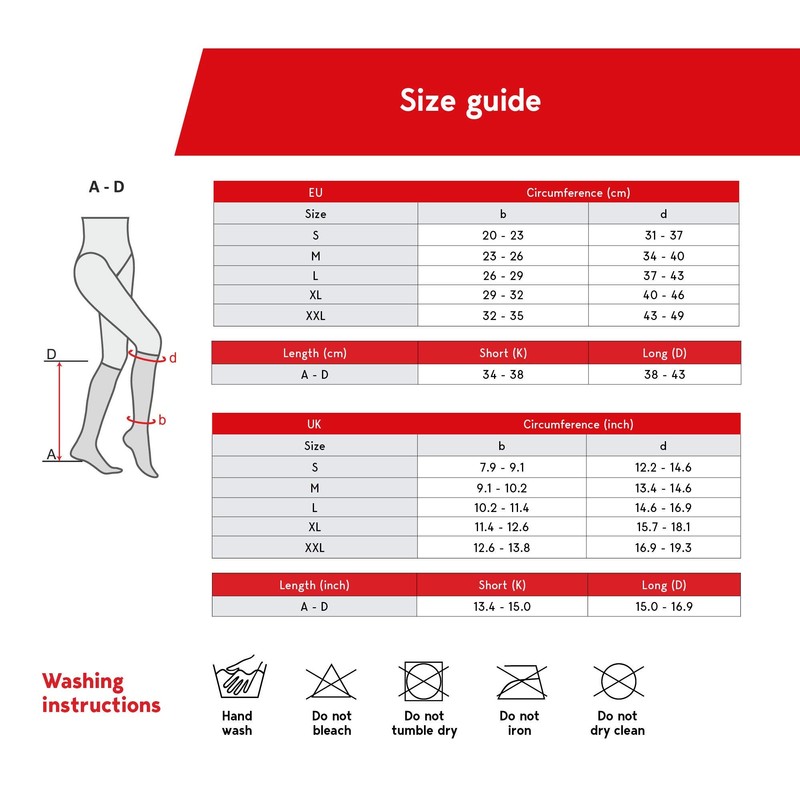 Size guide

A - D

D
d
b
A

| EU | Circumference (cm) | |
|---|---|---|
| Size | b | d |
| S | 20 - 23 | 31 - 37 |
| M | 23 - 26 | 34 - 40 |
| L | 26 - 29 | 37 - 43 |
| XL | 29 - 32 | 40 - 46 |
| XXL | 32 - 35 | 43 - 49 |

| Length (cm) | Short (K) | Long (D) |
|---|---|---|
| A - D | 34 - 38 | 38 - 43 |

| UK | Circumference (inch) | |
|---|---|---|
| Size | b | d |
| S | 7.9 - 9.1 | 12.2 - 14.6 |
| M | 9.1 - 10.2 | 13.4 - 14.6 |
| L | 10.2 - 11.4 | 14.6 - 16.9 |
| XL | 11.4 - 12.6 | 15.7 - 18.1 |
| XXL | 12.6 - 13.8 | 16.9 - 19.3 |

| Length (inch) | Short (K) | Long (D) |
|---|---|---|
| A - D | 13.4 - 15.0 | 15.0 - 16.9 |

Washing instructions

Hand wash

Do not bleach

Do not tumble dry

Do not iron

Do not dry clean