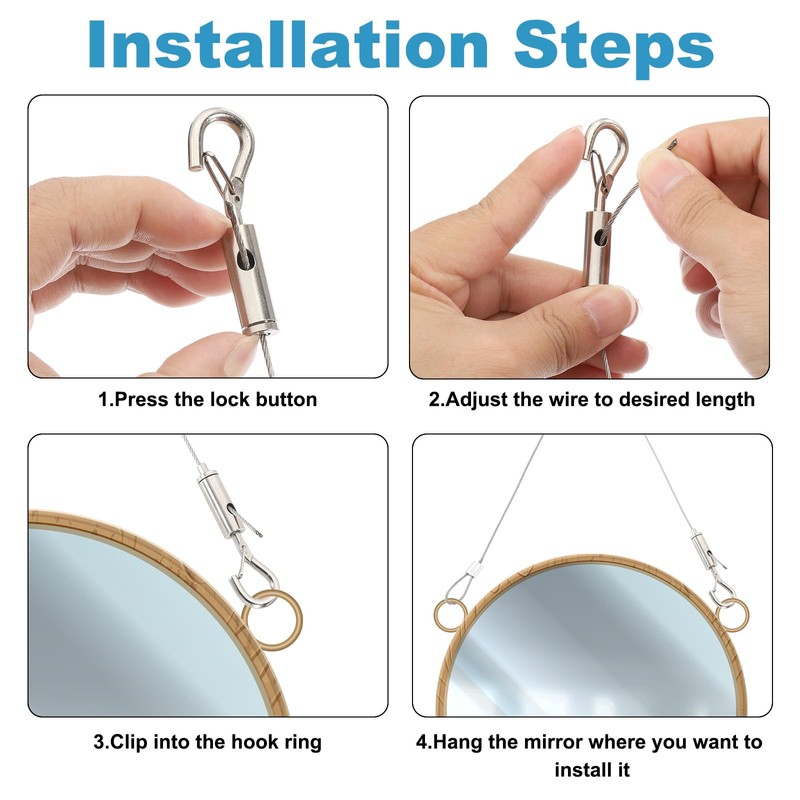 Installation Steps

1.Press the lock button

2.Adjust the wire to desired length

3.Clip into the hook ring

4.Hang the mirror where you want to install it