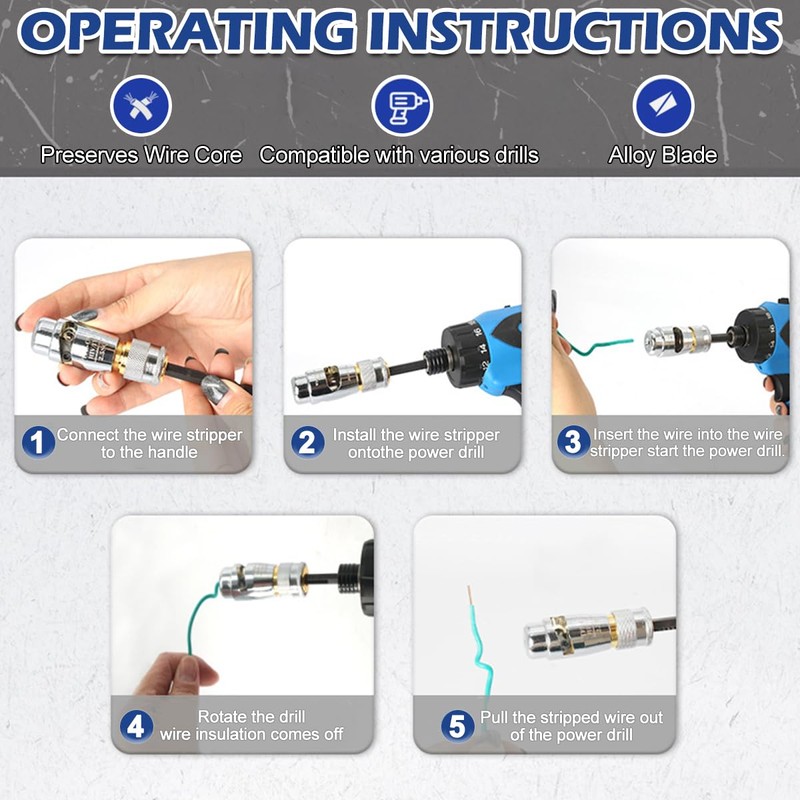 OPERATING INSTRUCTIONS

Preserves Wire Core

Compatible with various drills

Alloy Blade

1 Connect the wire stripper to the handle

2 Install the wire stripper ontothe power drill

3 Insert the wire into the wire stripper start the power drill.

4 Rotate the drill wire insulation comes off

5 Pull the stripped wire out of the power drill