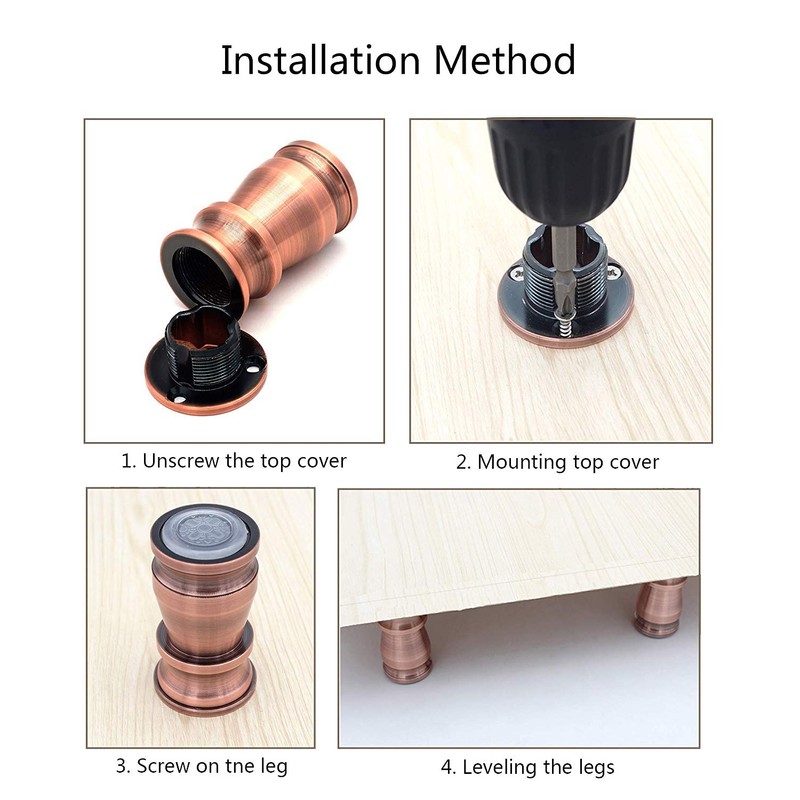 Installation Method

1. Unscrew the top cover

2. Mounting top cover

3. Screw on tne leg

4. Leveling the legs