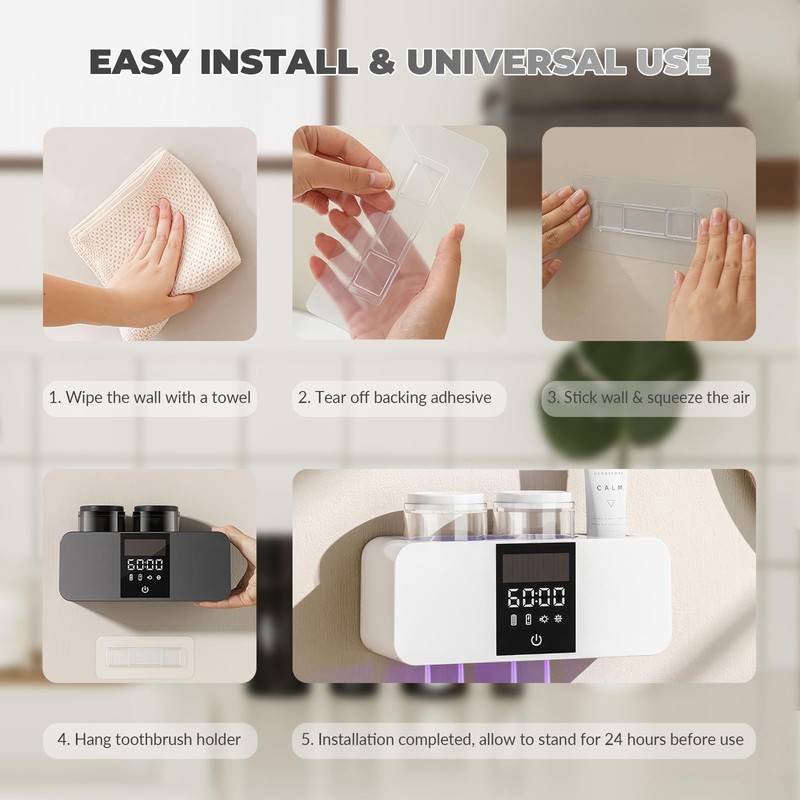 EASY INSTALL & UNIVERSAL USE

1. Wipe the wall with a towel

2. Tear off backing adhesive

3. Stick wall & squeeze the air

60:00

CALM

60:00

4. Hang toothbrush holder

5. Installation completed, allow to stand for 24 hours before use