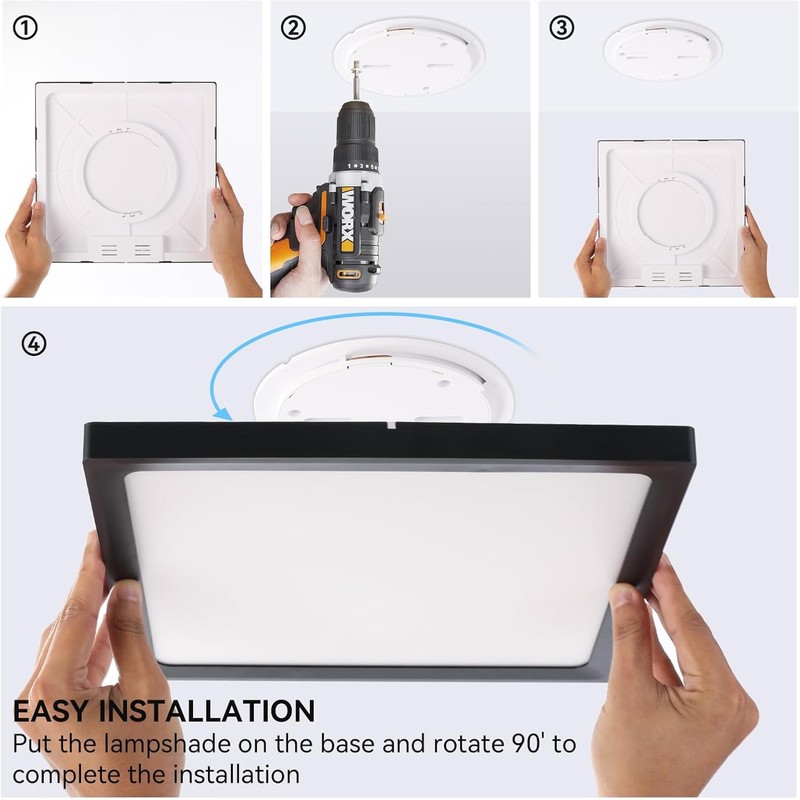 ①

②

WORX

③

④

EASY INSTALLATION
Put the lampshade on the base and rotate 90' to complete the installation