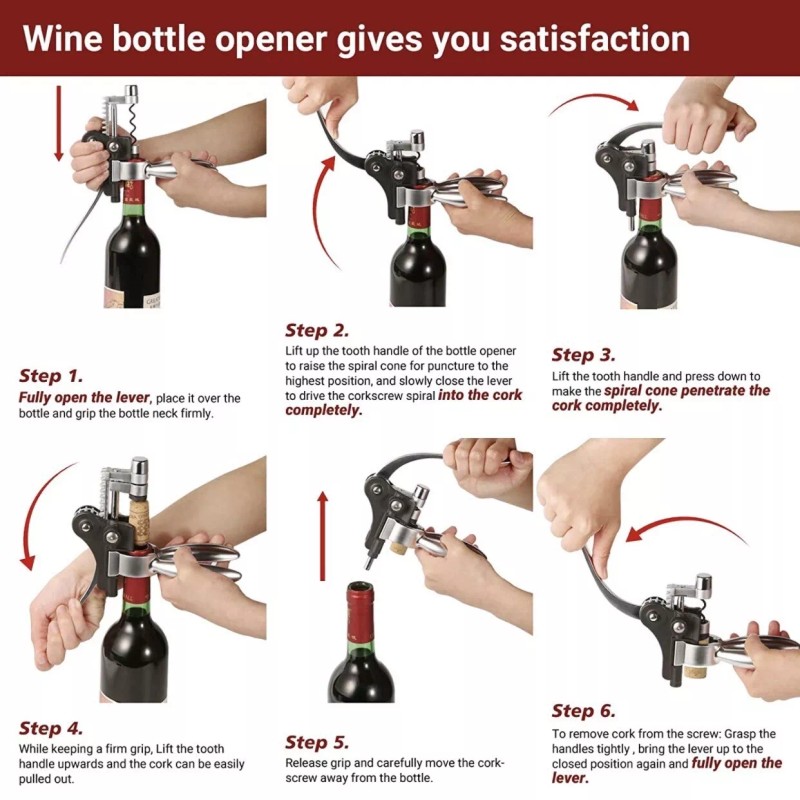 Wine bottle opener gives you satisfaction

Step 1.
Fully open the lever, place it over the bottle and grip the bottle neck firmly.

Step 2.
Lift up the tooth handle of the bottle opener to raise the spiral cone for puncture to the highest position, and slowly close the lever to drive the corkscrew spiral into the cork completely.

Step 3.
Lift the tooth handle and press down to make the spiral cone penetrate the cork completely.

Step 4.
While keeping a firm grip, Lift the tooth handle upwards and the cork can be easily pulled out.

Step 5.
Release grip and carefully move the corkscrew away from the bottle.

Step 6.
To remove cork from the screw: Grasp the handles tightly , bring the lever up to the closed position again and fully open the lever.