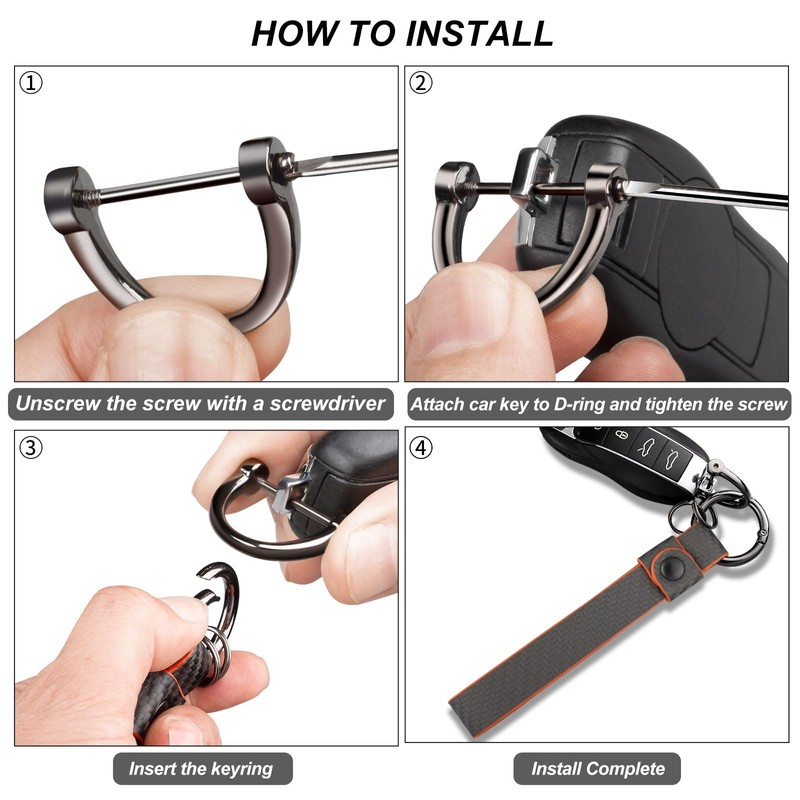 HOW TO INSTALL

①

Unscrew the screw with a screwdriver

②

Attach car key to D-ring and tighten the screw

③

Insert the keyring

④

Install Complete