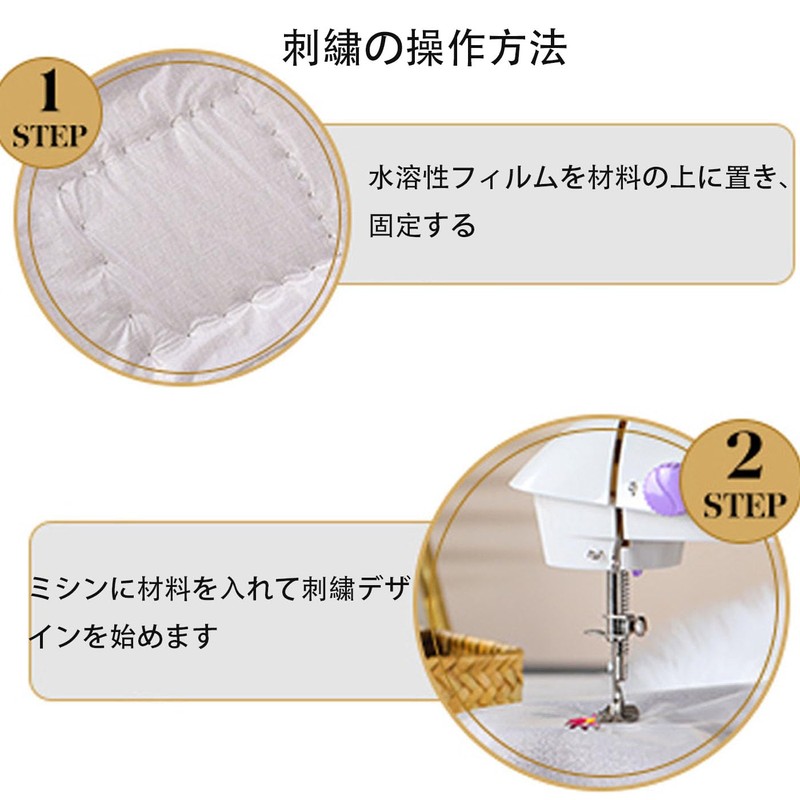 刺繍の操作方法

1
STEP

水溶性フィルムを材料の上に置き、固定する

2
STEP

ミシンに材料を入れて刺繍デザインを始めます