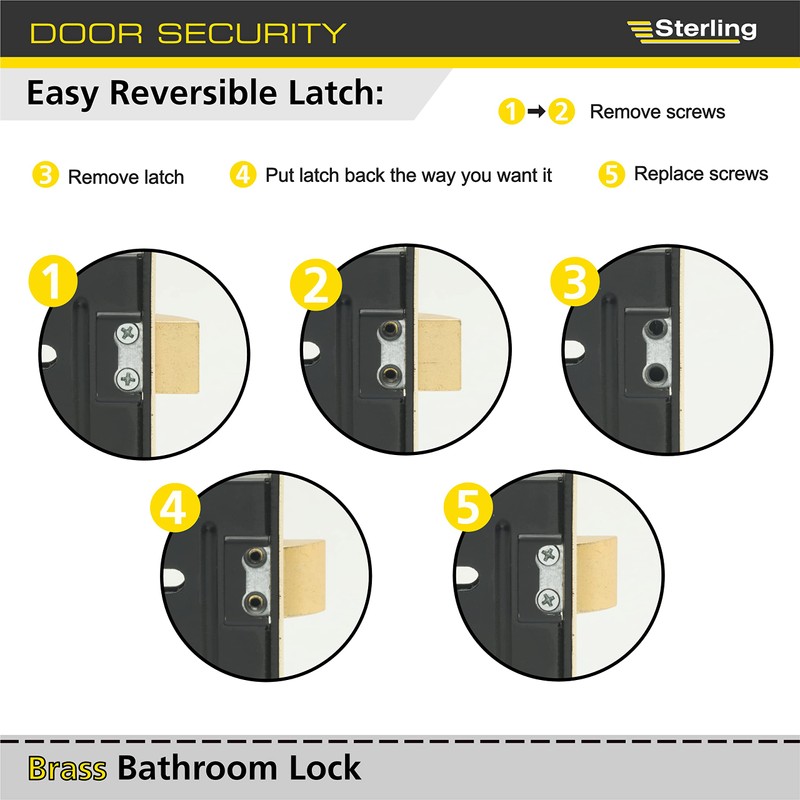 DOOR SECURITY

Sterling

Easy Reversible Latch:

1 → 2 Remove screws

3 Remove latch

4 Put latch back the way you want it

5 Replace screws

1

2

3

4

5

Brass Bathroom Lock