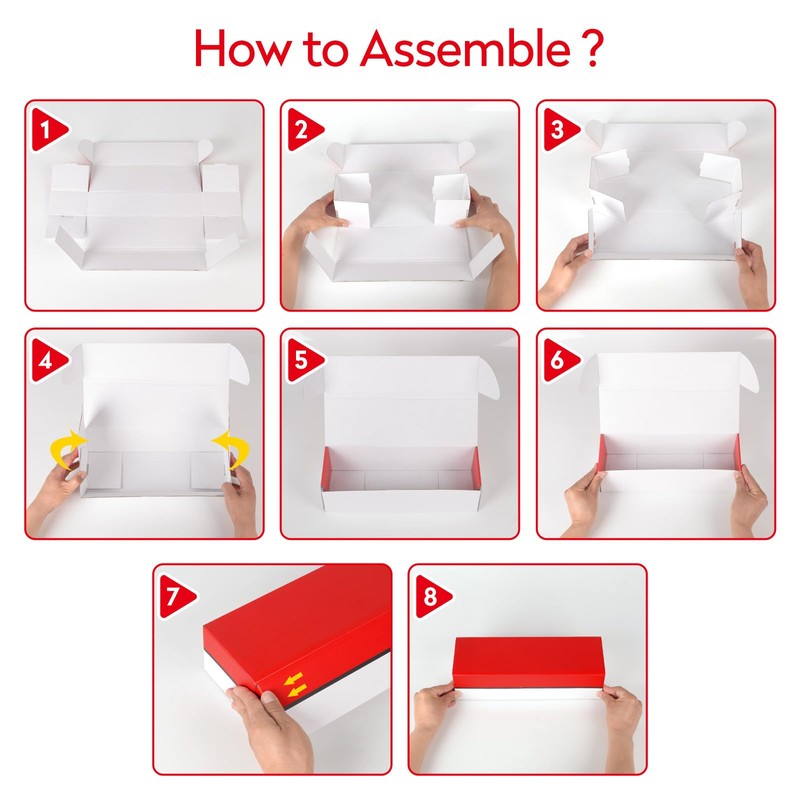 How to Assemble ?

1

2

3

4

5

6

7

8