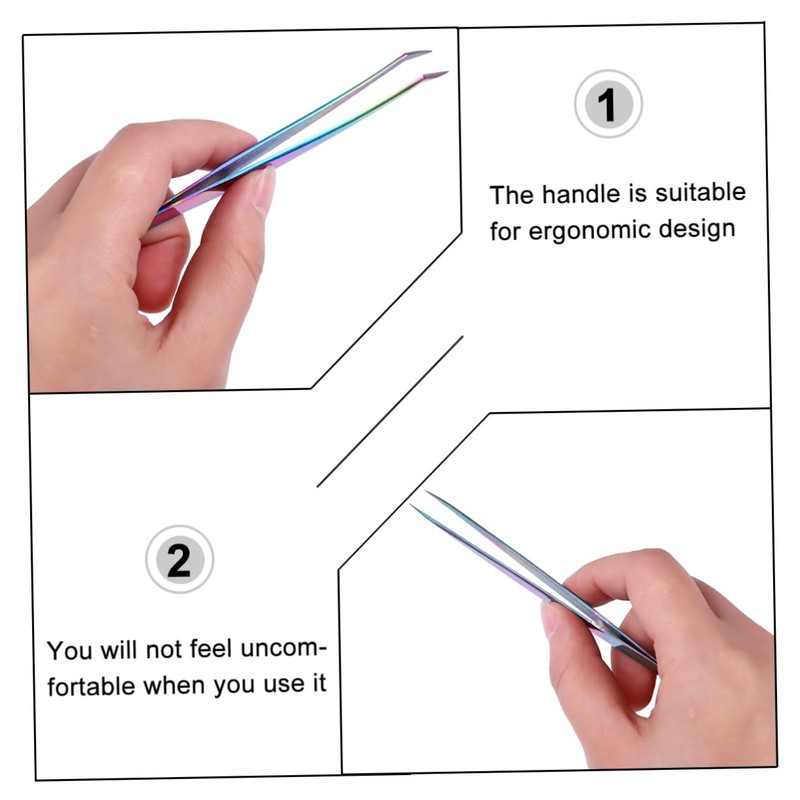 1

The handle is suitable for ergonomic design

2

You will not feel uncomfortable when you use it