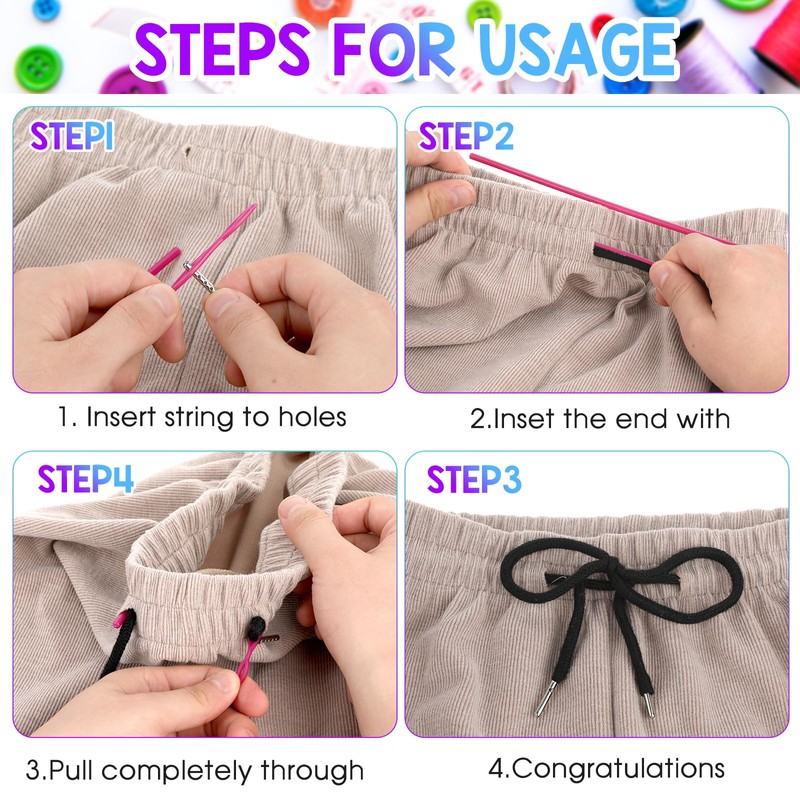 STEPS FOR USAGE

STEP1

1. Insert string to holes

STEP2

2.Inset the end with

STEP4

3.Pull completely through

STEP3

4.Congratulations