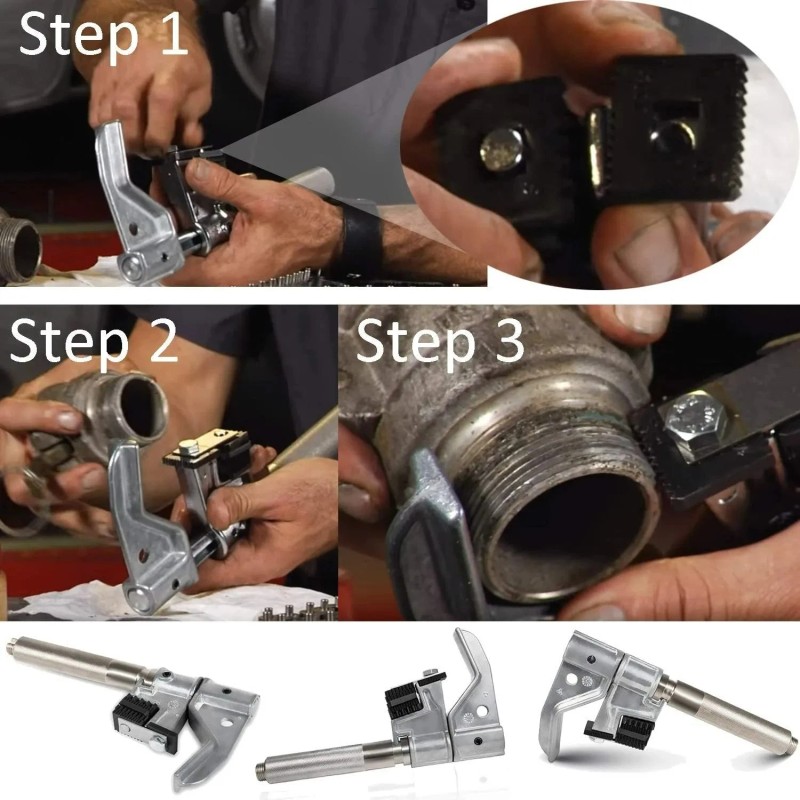 Step 1

Step 2

Step 3