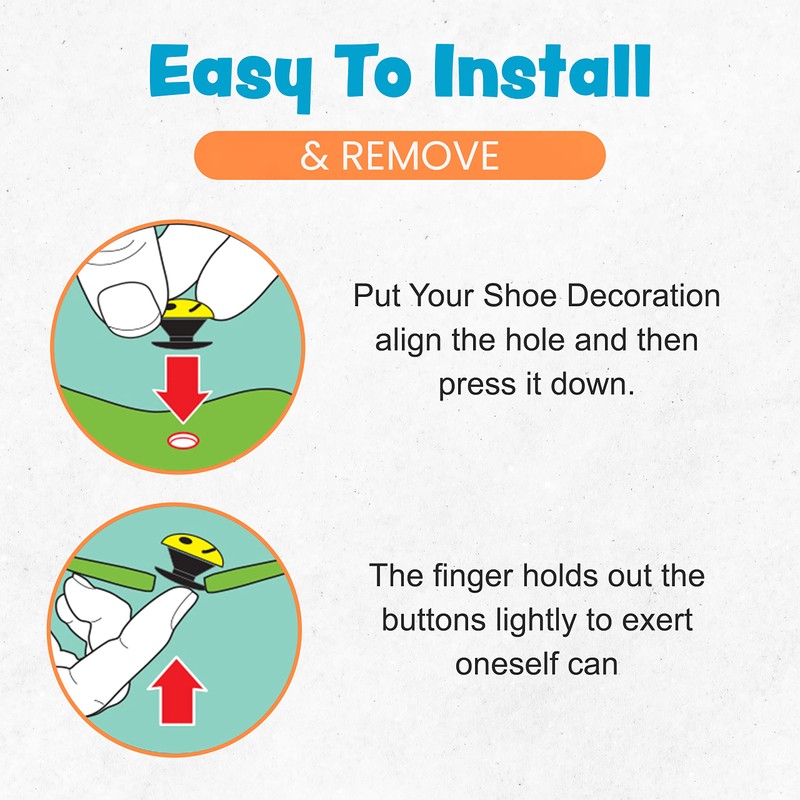 Easy To Install

& REMOVE

Put Your Shoe Decoration align the hole and then press it down.

The finger holds out the buttons lightly to exert oneself can