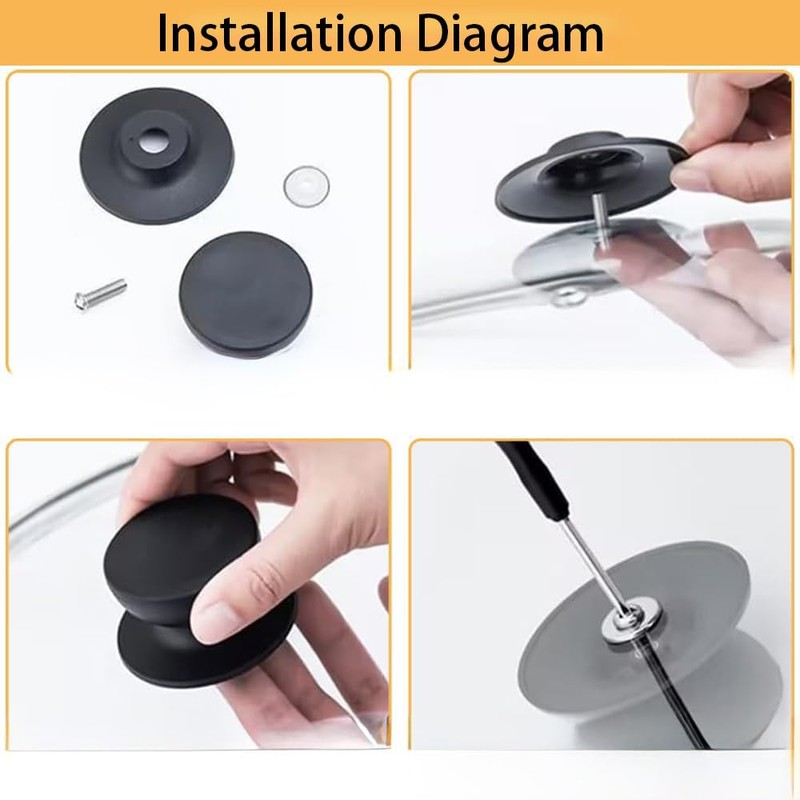 Installation Diagram