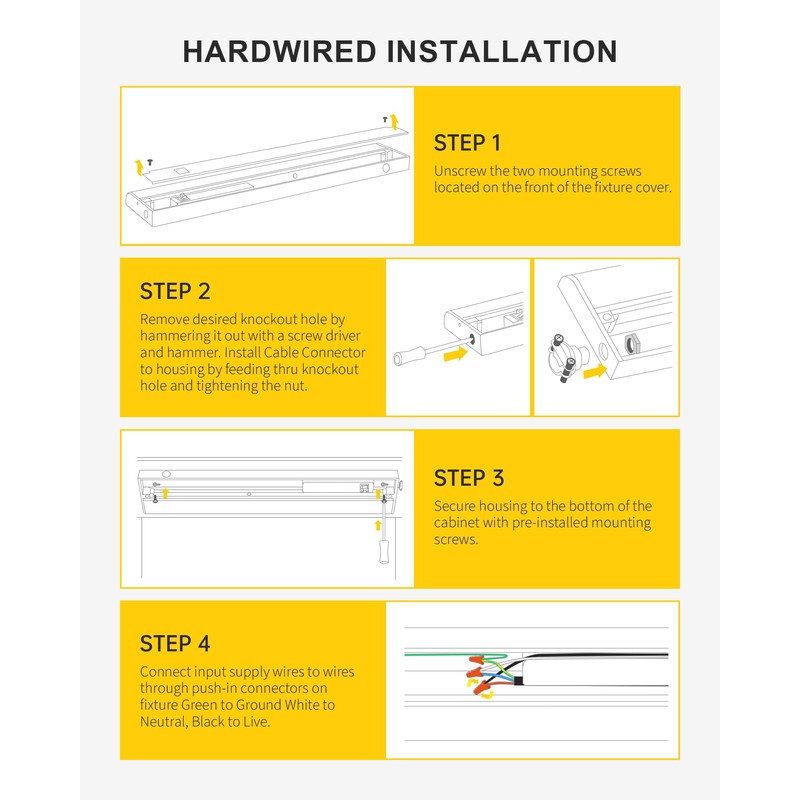 HARDWIRED INSTALLATION

STEP 1

Unscrew the two mounting screws located on the front of the fixture cover.

STEP 2

Remove desired knockout hole by hammering it out with a screw driver and hammer. Install Cable Connector to housing by feeding thru knockout hole and tightening the nut.

STEP 3

Secure housing to the bottom of the cabinet with pre-installed mounting screws.

STEP 4

Connect input supply wires to wires through push-in connectors on fixture Green to Ground White to Neutral, Black to Live.