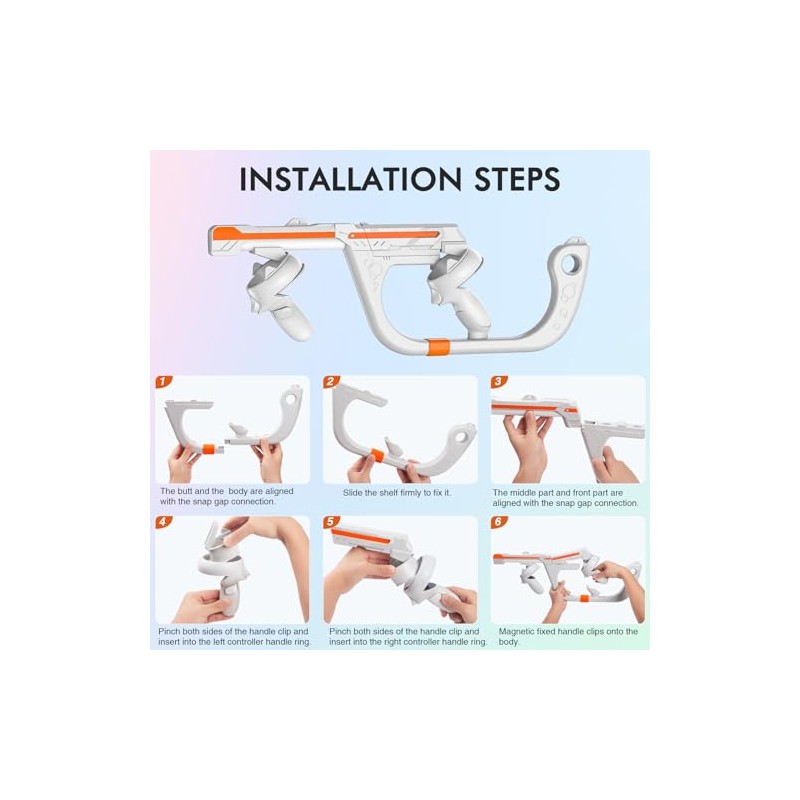 INSTALLATION STEPS

1
The butt and the body are aligned with the snap gap connection.

2
Slide the shelf firmly to fix it.

3
The middle part and front part are aligned with the snap gap connection.

4
Pinch both sides of the handle clip and insert into the left controller handle ring.

5
Pinch both sides of the handle clip and insert into the right controller handle ring.

6
Magnetic fixed handle clips onto the body.