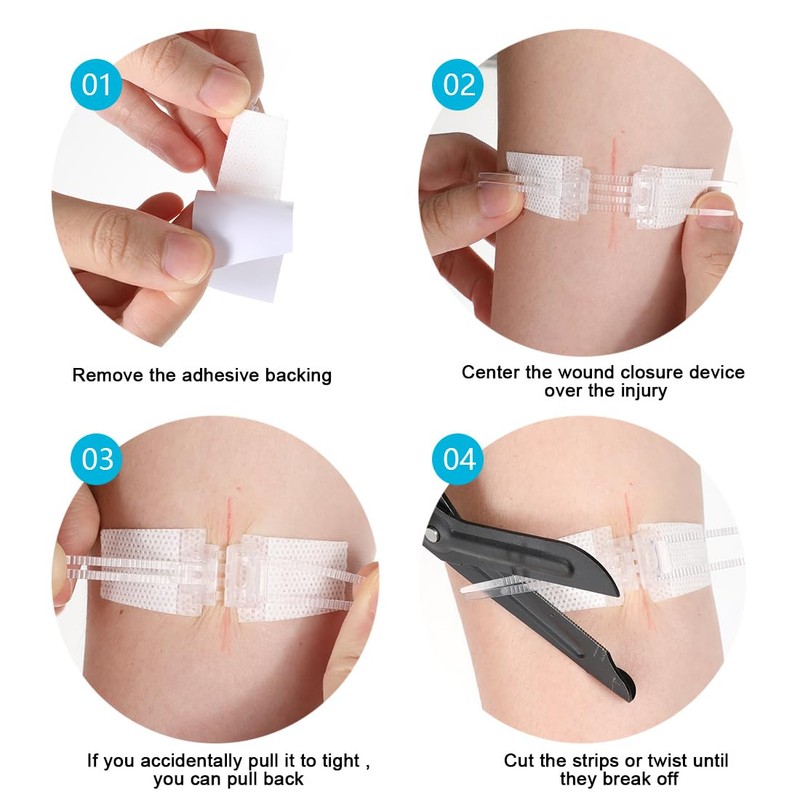 01

Remove the adhesive backing

02

Center the wound closure device over the injury

03

If you accidentally pull it to tight , you can pull back

04

Cut the strips or twist until they break off