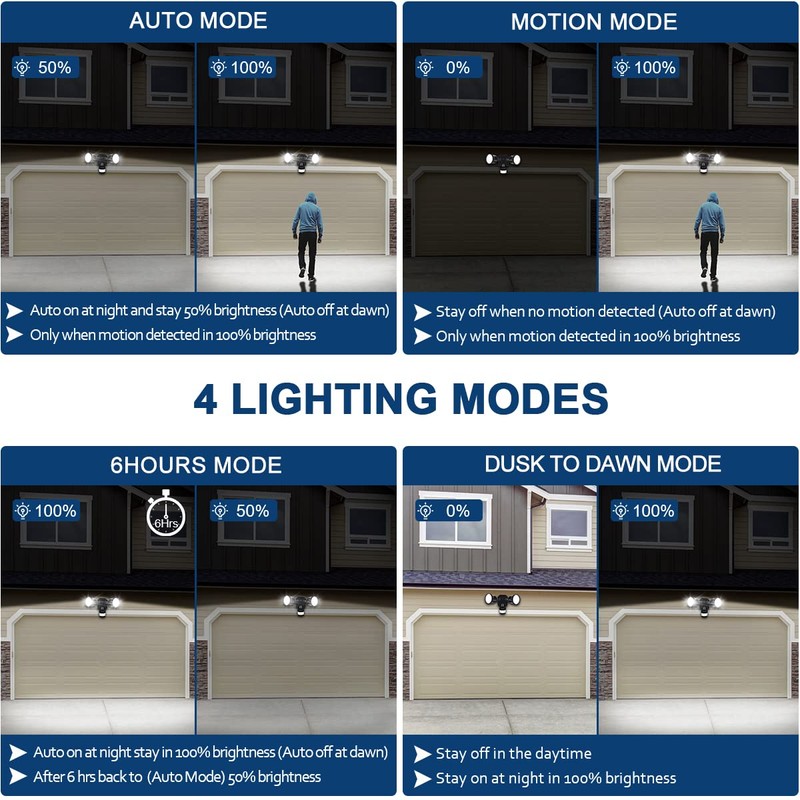 AUTO MODE

50%

100%

Auto on at night and stay 50% brightness (Auto off at dawn)
Only when motion detected in 100% brightness

MOTION MODE

0%

100%

Stay off when no motion detected (Auto off at dawn)
Only when motion detected in 100% brightness

4 LIGHTING MODES

6HOURS MODE

100%

6Hrs

50%

Auto on at night stay in 100% brightness (Auto off at dawn)
After 6 hrs back to (Auto Mode) 50% brightness

DUSK TO DAWN MODE

0%

100%

Stay off in the daytime
Stay on at night in 100% brightness