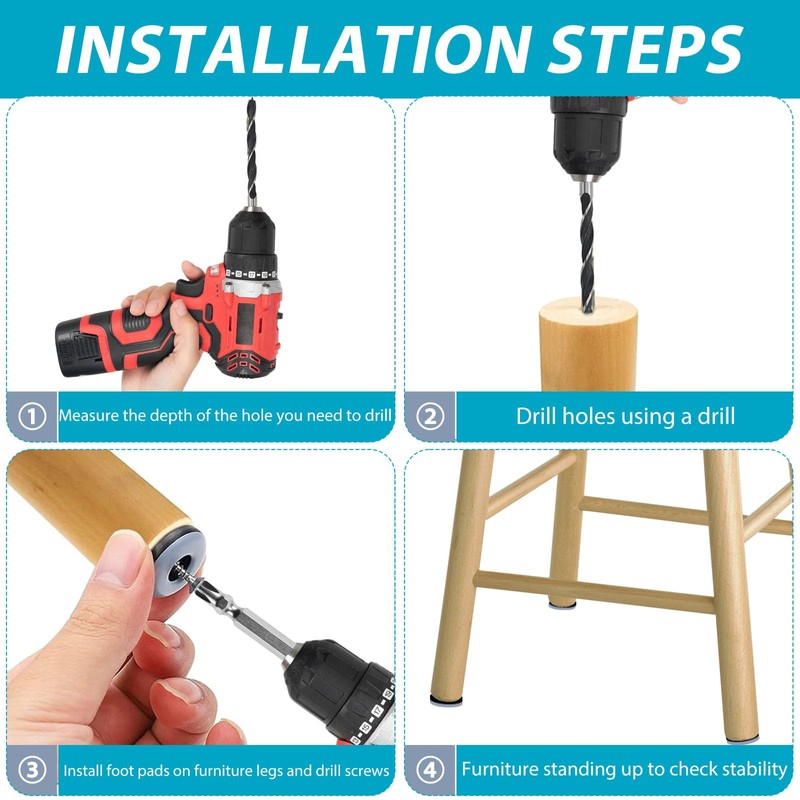 INSTALLATION STEPS

1 Measure the depth of the hole you need to drill

2 Drill holes using a drill

3 Install foot pads on furniture legs and drill screws

4 Furniture standing up to check stability