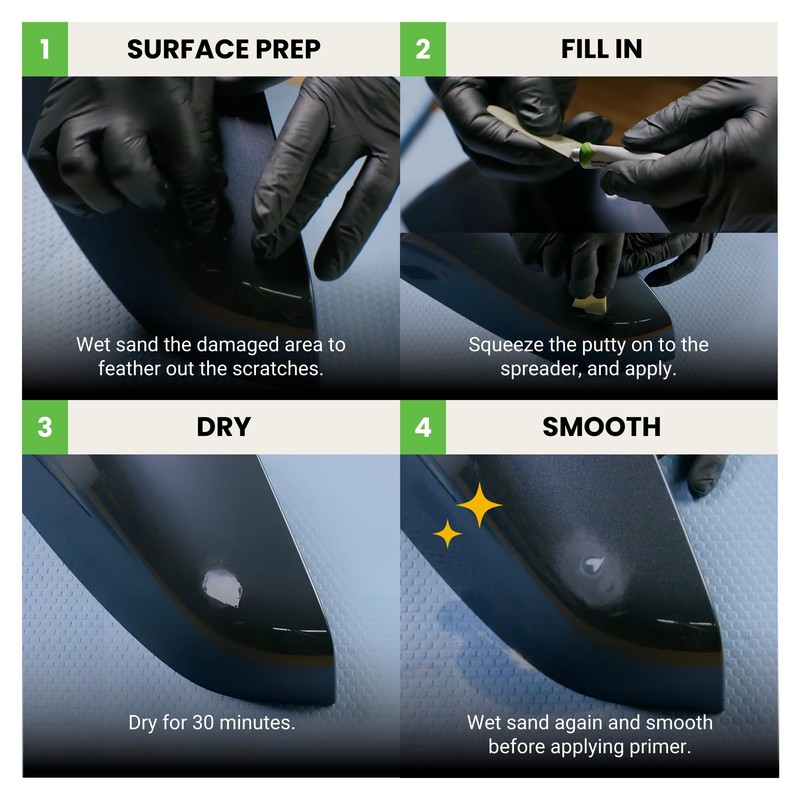 1 SURFACE PREP

Wet sand the damaged area to feather out the scratches.

2 FILL IN

Squeeze the putty on to the spreader, and apply.

3 DRY

Dry for 30 minutes.

4 SMOOTH

Wet sand again and smooth before applying primer.