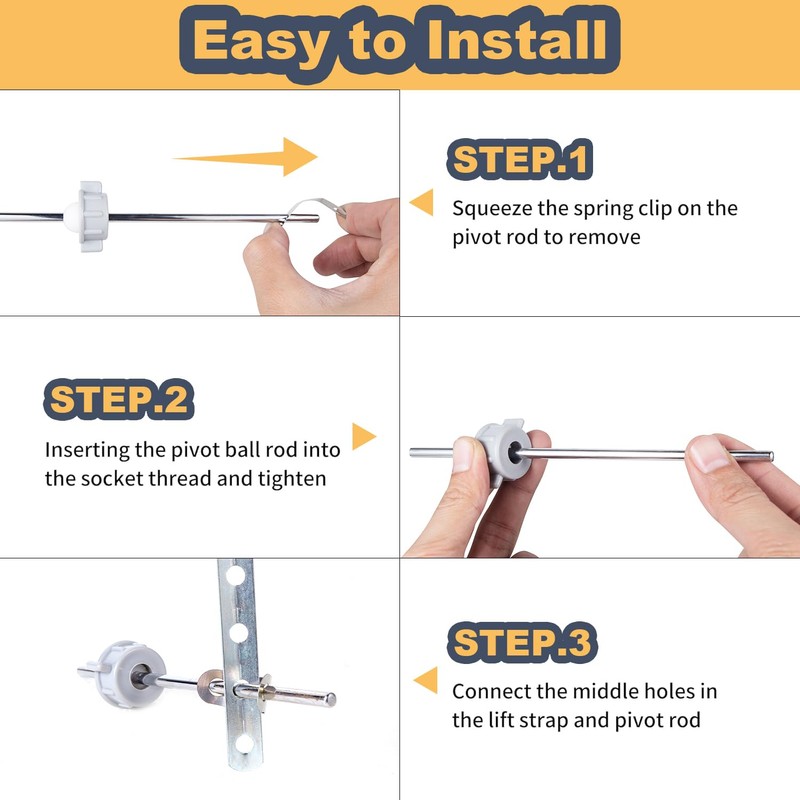 Easy to Install

STEP.1

Squeeze the spring clip on the pivot rod to remove

STEP.2

Inserting the pivot ball rod into the socket thread and tighten

STEP.3

Connect the middle holes in the lift strap and pivot rod