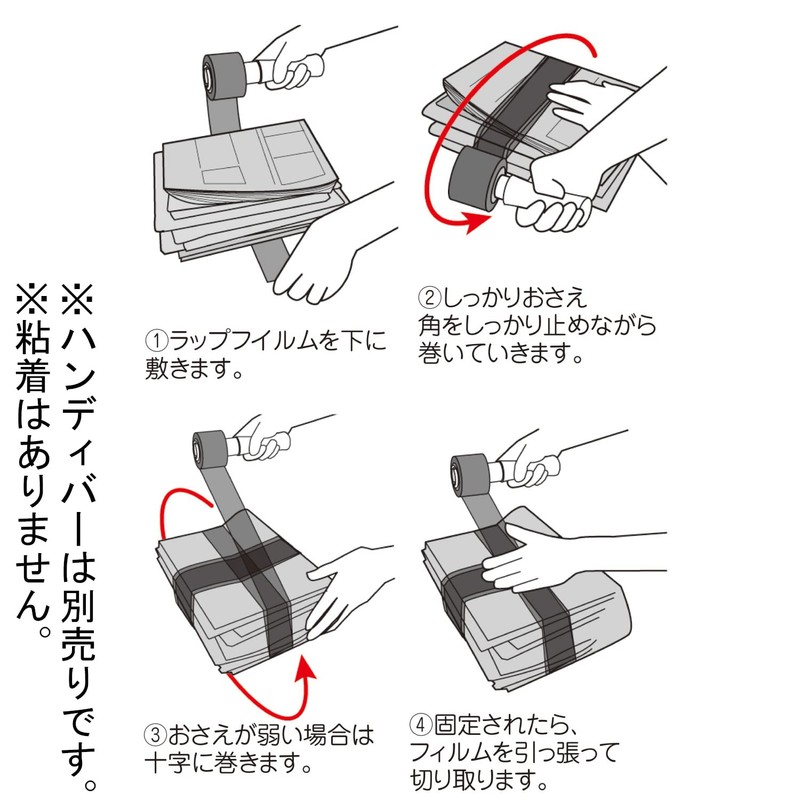 ※ハンディバーは別売りです。
※粘着はありません。

①ラップフイルムを下に敷きます。

②しっかりおさえ角をしっかり止めながら巻いていきます。

③おさえが弱い場合は十字に巻きます。

④固定されたら、フィルムを引っ張って切り取ります。