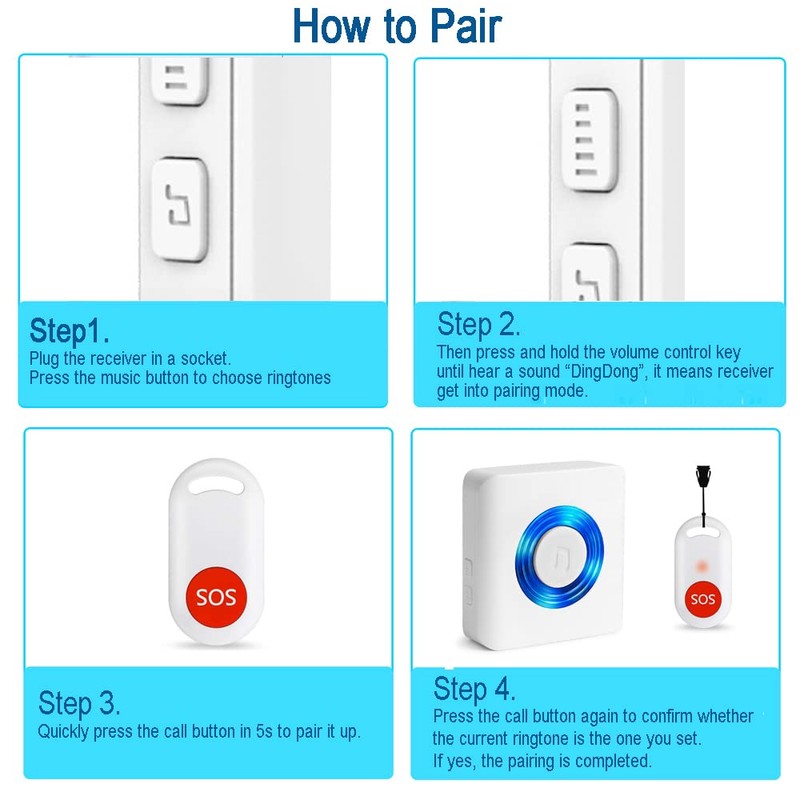 How to Pair

Step1.
Plug the receiver in a socket.
Press the music button to choose ringtones

Step 2.
Then press and hold the volume control key until hear a sound "DingDong", it means receiver get into pairing mode.

SOS

Step 3.
Quickly press the call button in 5s to pair it up.

SOS

Step 4.
Press the call button again to confirm whether the current ringtone is the one you set.
If yes, the pairing is completed.