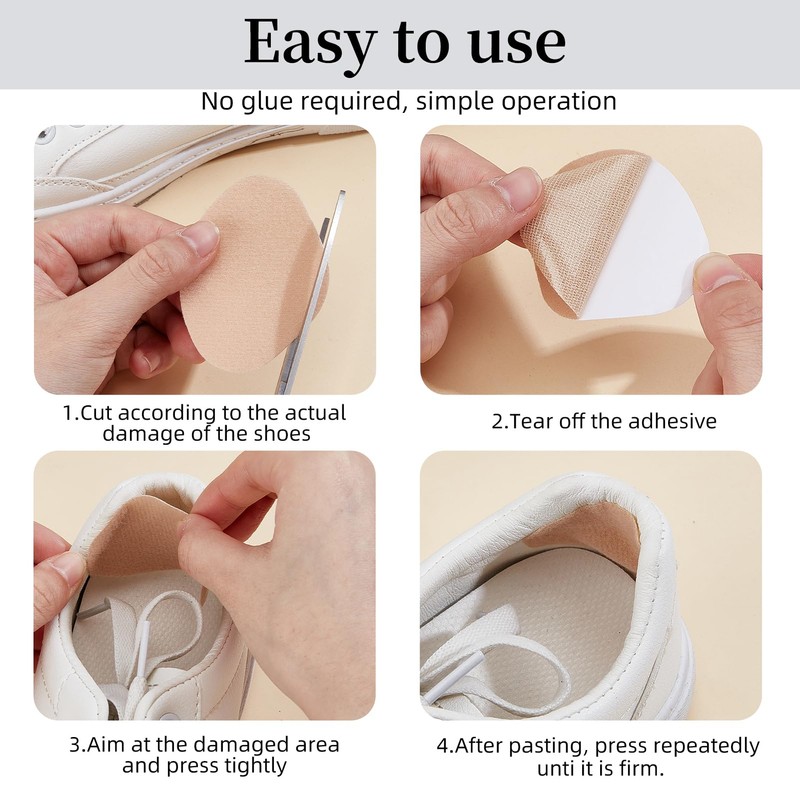 Easy to use

No glue required, simple operation

1.Cut according to the actual damage of the shoes

2.Tear off the adhesive

3.Aim at the damaged area and press tightly

4.After pasting, press repeatedly unti it is firm.