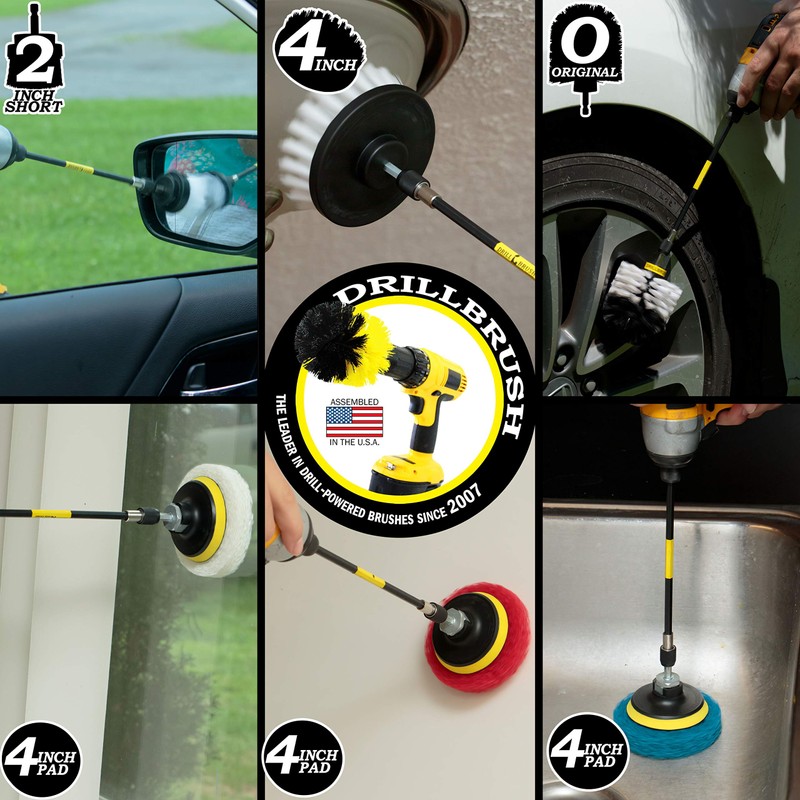 2 INCH SHORT

4 INCH

0 ORIGINAL

DRILLBRUSH

ASSEMBLED IN THE U.S.A.

THE LEADER IN DRILL-POWERED BRUSHES SINCE 2007

4 INCH PAD

4 INCH PAD

4 INCH PAD