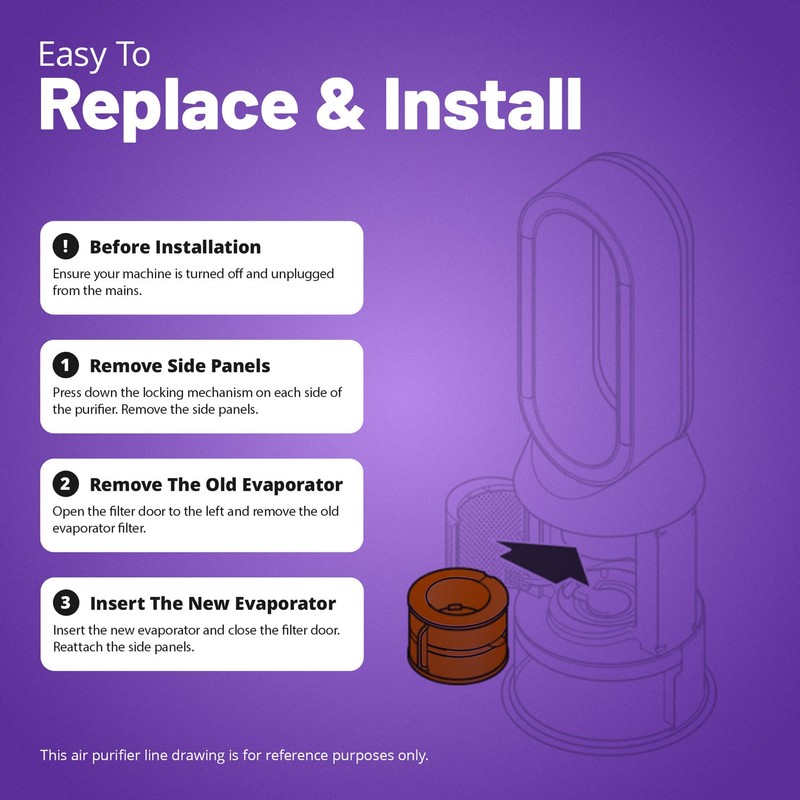 Easy To
Replace & Install

! Before Installation
Ensure your machine is turned off and unplugged from the mains.

1 Remove Side Panels
Press down the locking mechanism on each side of the purifier. Remove the side panels.

2 Remove The Old Evaporator
Open the filter door to the left and remove the old evaporator filter.

3 Insert The New Evaporator
Insert the new evaporator and close the filter door. Reattach the side panels.

This air purifier line drawing is for reference purposes only.