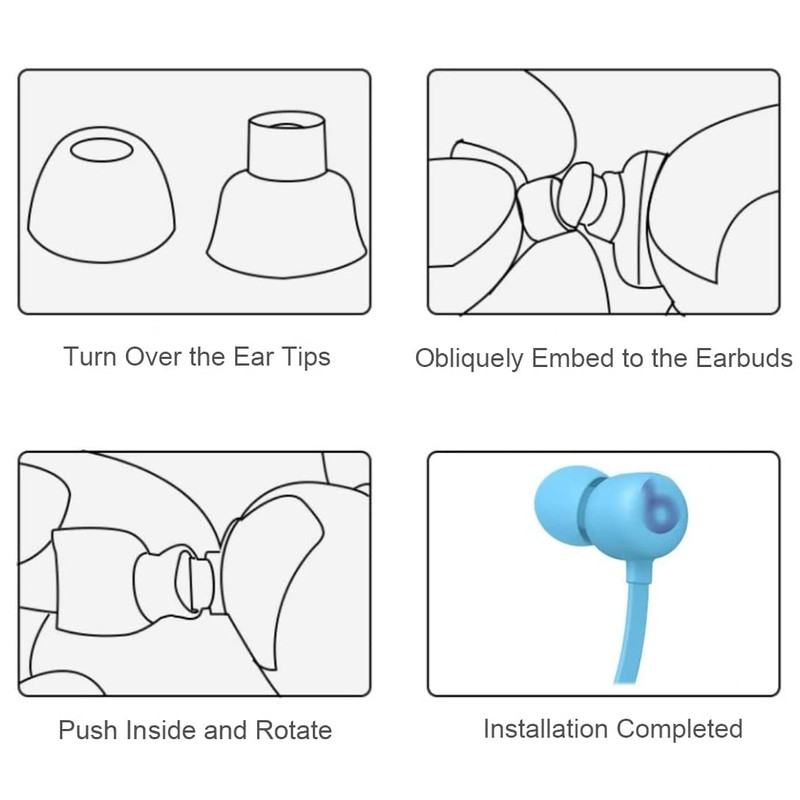 Turn Over the Ear Tips

Obliquely Embed to the Earbuds

Push Inside and Rotate

Installation Completed