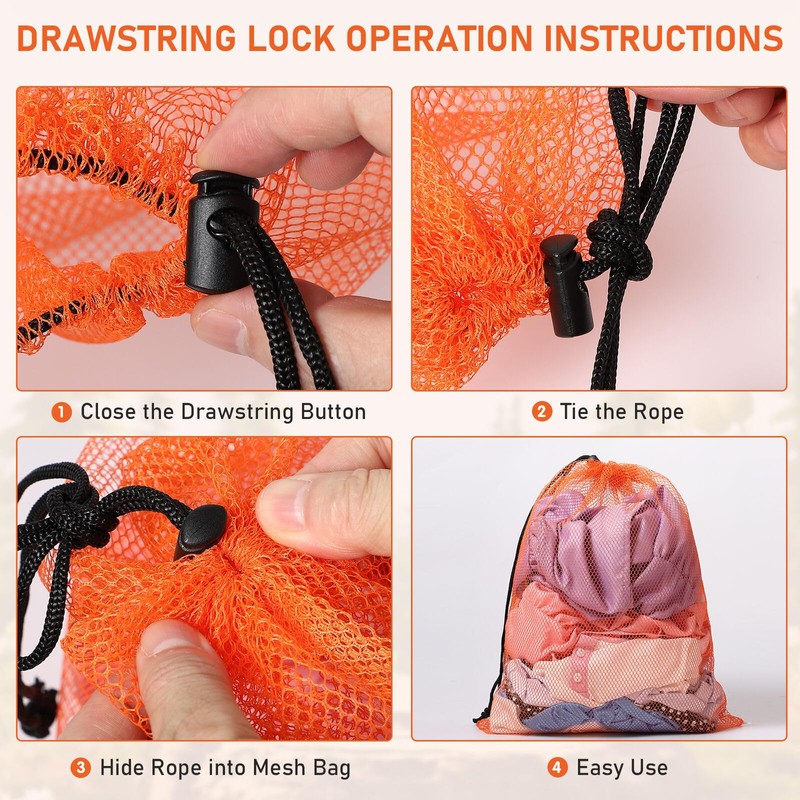 DRAWSTRING LOCK OPERATION INSTRUCTIONS

1 Close the Drawstring Button

2 Tie the Rope

3 Hide Rope into Mesh Bag

4 Easy Use